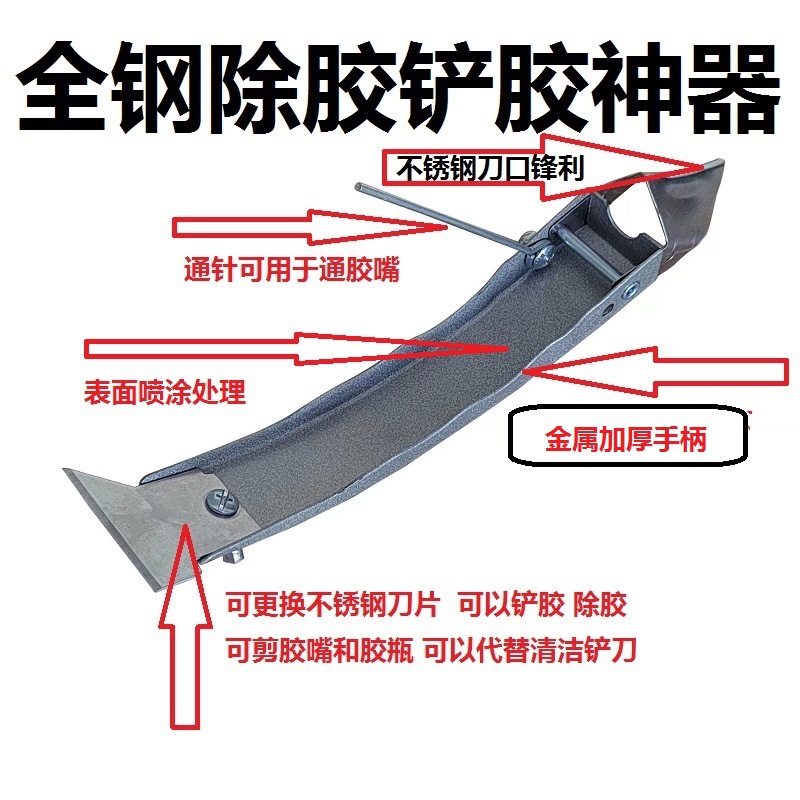 全钢除胶铲胶神器

不锈钢刀口锋利

通针可用于通胶嘴

表面喷涂处理

金属加厚手柄

可更换不锈钢刀片 可以铲胶 除胶
可剪胶嘴和胶瓶 可以代替清洁铲刀