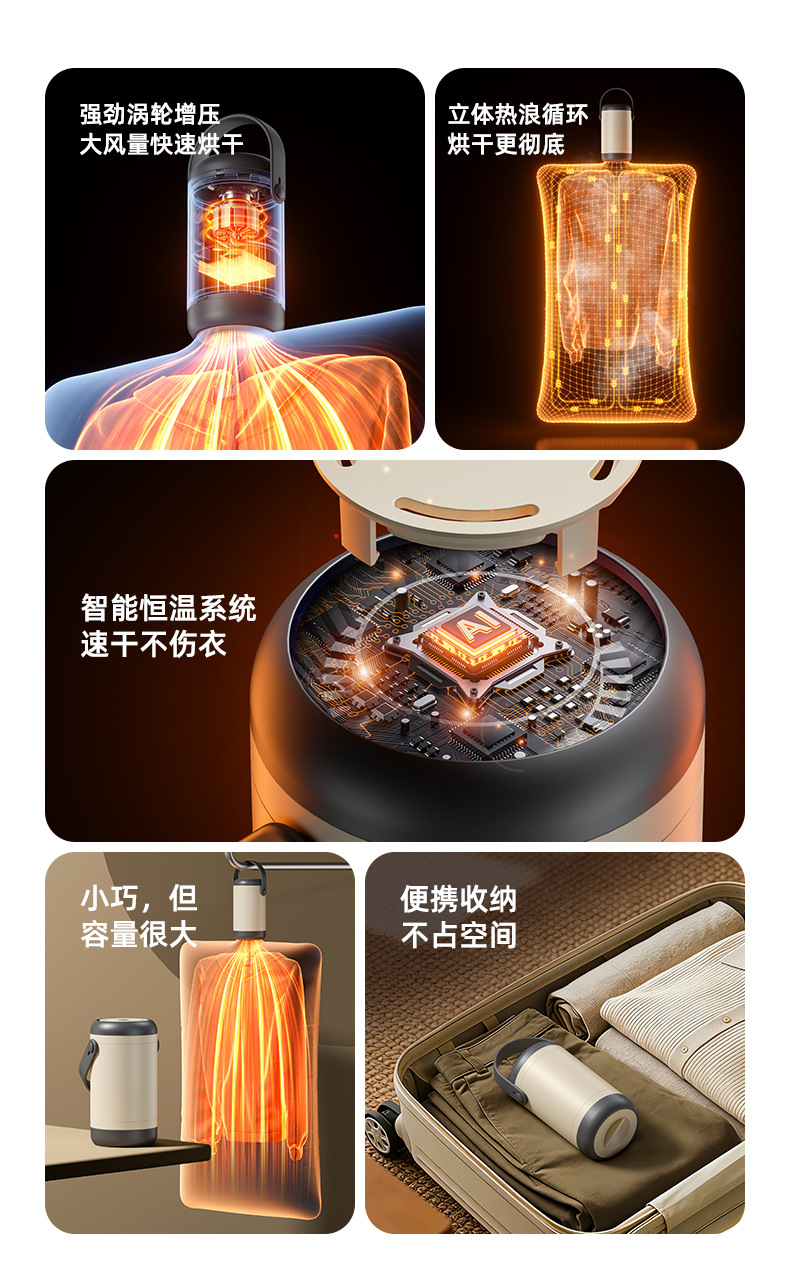 强劲涡轮增压
大风量快速烘干

立体热浪循环
烘干更彻底

智能恒温系统
速干不伤衣

AI

小巧，但
容量很大

便携收纳
不占空间