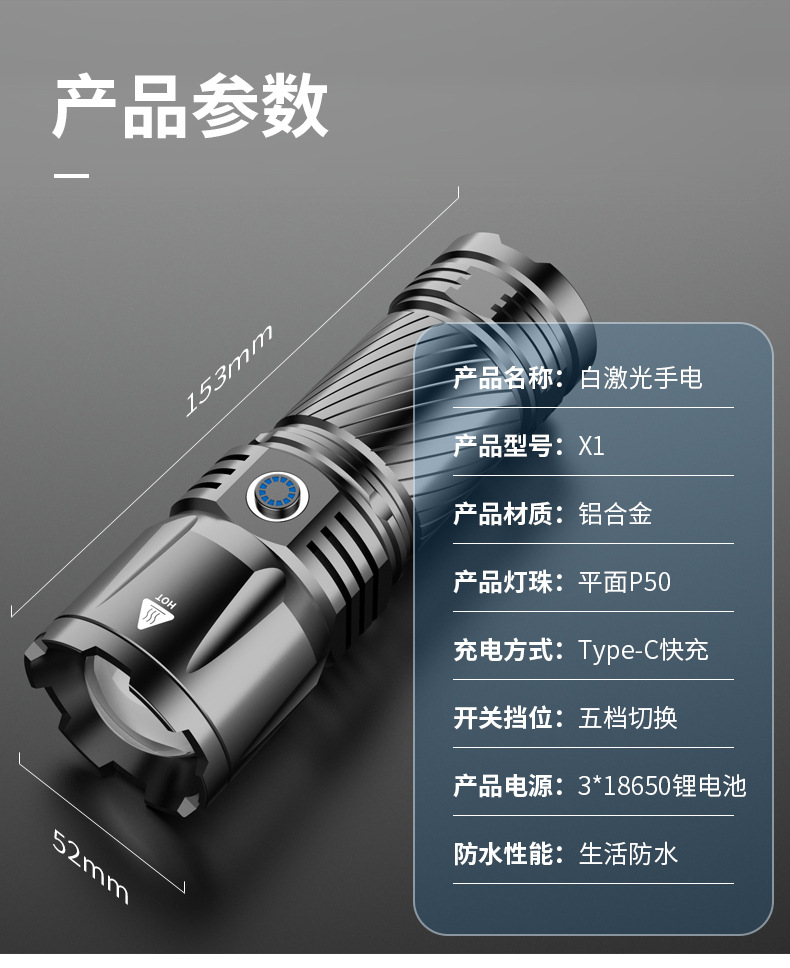 产品参数

153mm

52mm

HOT

产品名称：白激光手电

产品型号：X1

产品材质：铝合金

产品灯珠：平面P50

充电方式：Type-C快充

开关挡位：五档切换

产品电源：3*18650锂电池

防水性能：生活防水