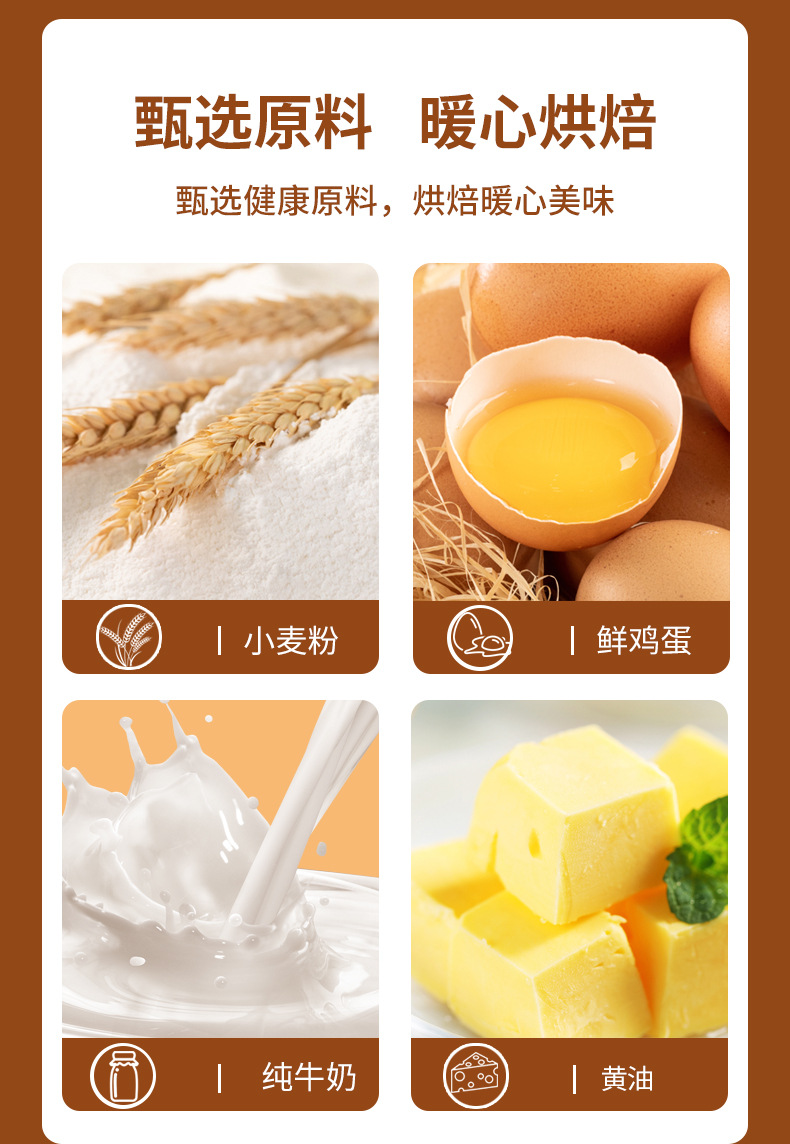 甄选原料　暖心烘焙

甄选健康原料，烘焙暖心美味

| 小麦粉

| 鲜鸡蛋

| 纯牛奶

| 黄油