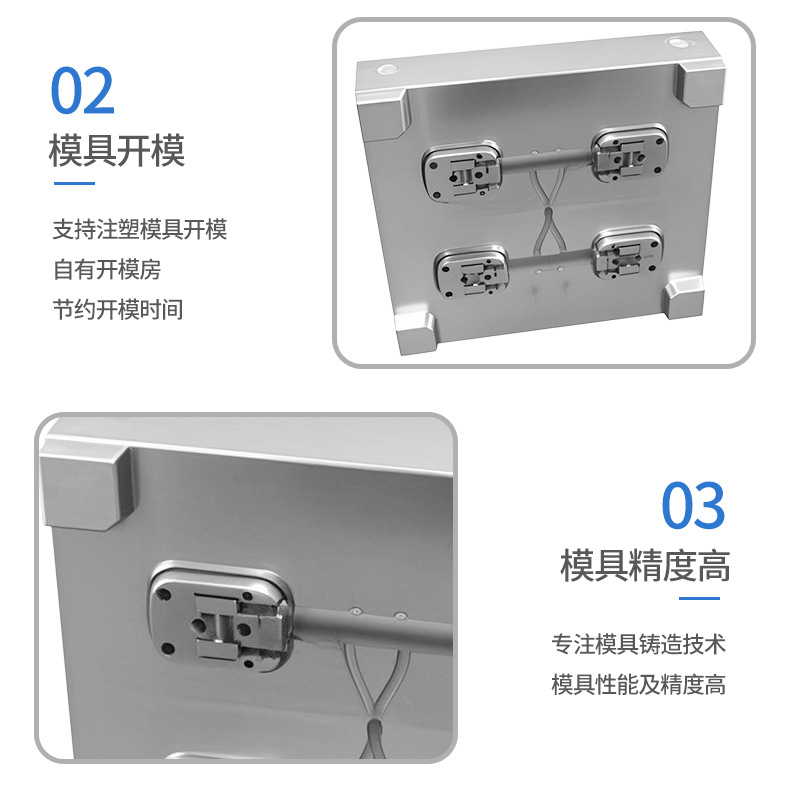 02
模具开模

支持注塑模具开模
自有开模房
节约开模时间

03
模具精度高

专注模具铸造技术
模具性能及精度高