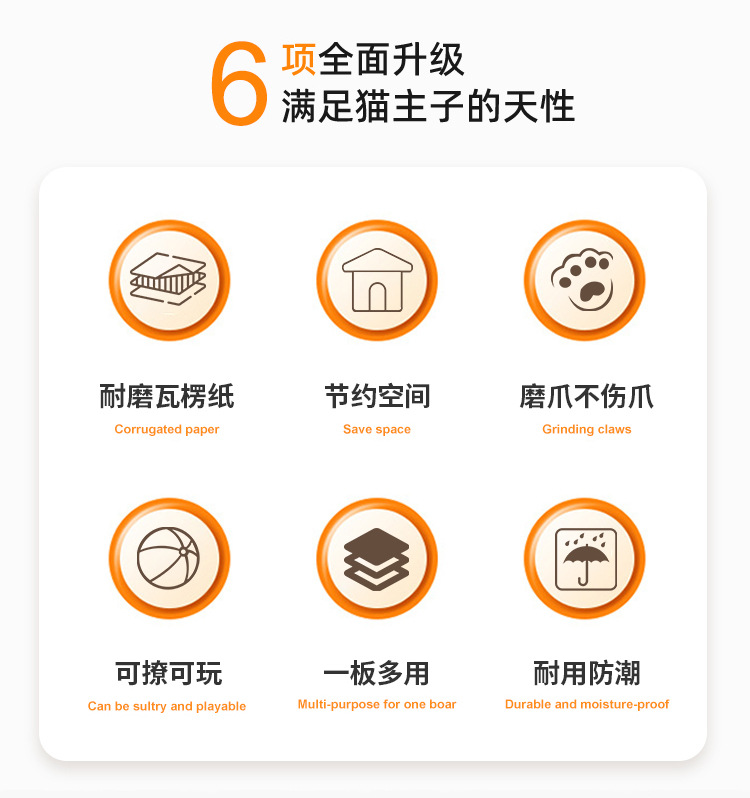 6项全面升级
满足猫主子的天性

耐磨瓦楞纸
Corrugated paper

节约空间
Save space

磨爪不伤爪
Grinding claws

可撩可玩
Can be sultry and playable

一板多用
Multi-purpose for one boar

耐用防潮
Durable and moisture-proof