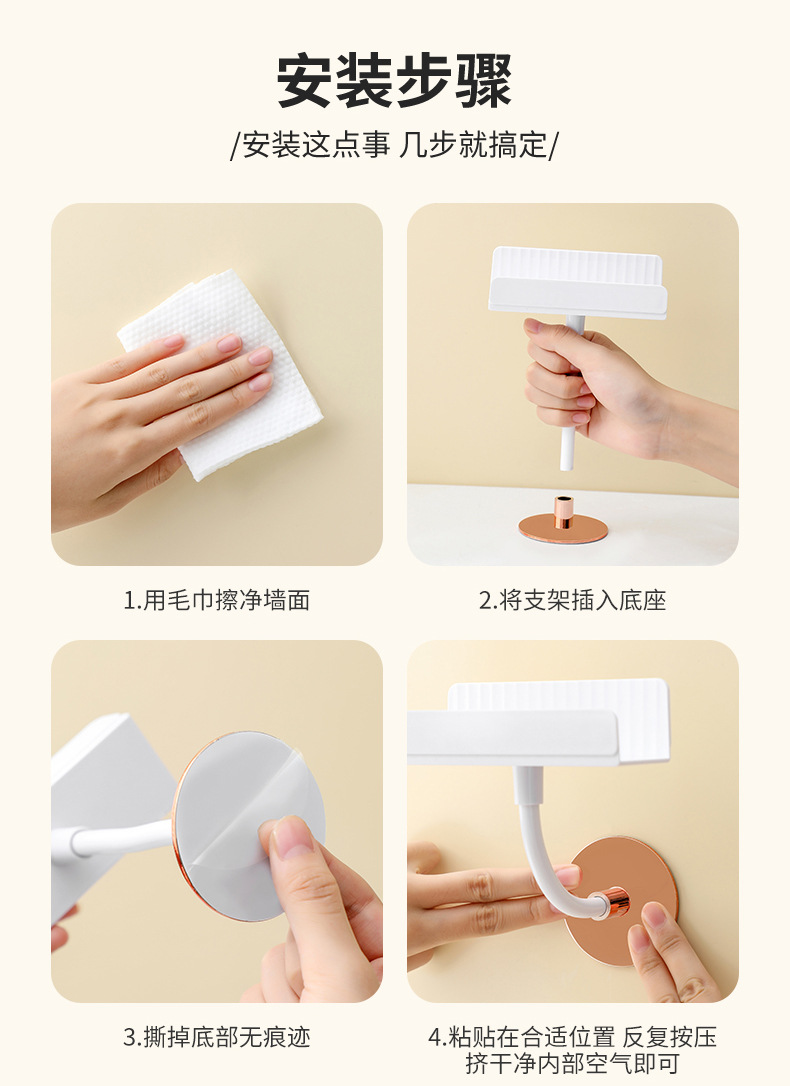 安装步骤

/安装这点事 几步就搞定/

1.用毛巾擦净墙面

2.将支架插入底座

3.撕掉底部无痕迹

4.粘贴在合适位置 反复按压挤干净内部空气即可