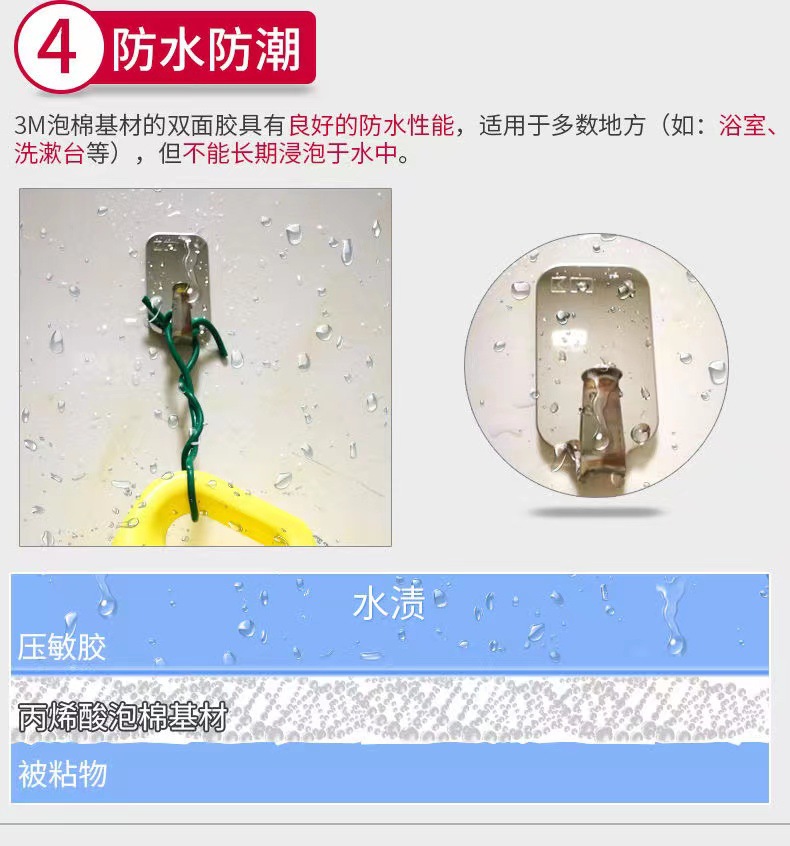 4 防水防潮

3M泡棉基材的双面胶具有良好的防水性能，适用于多数地方（如：浴室、洗漱台等），但不能长期浸泡于水中。

水渍
压敏胶
丙烯酸泡棉基材
被粘物