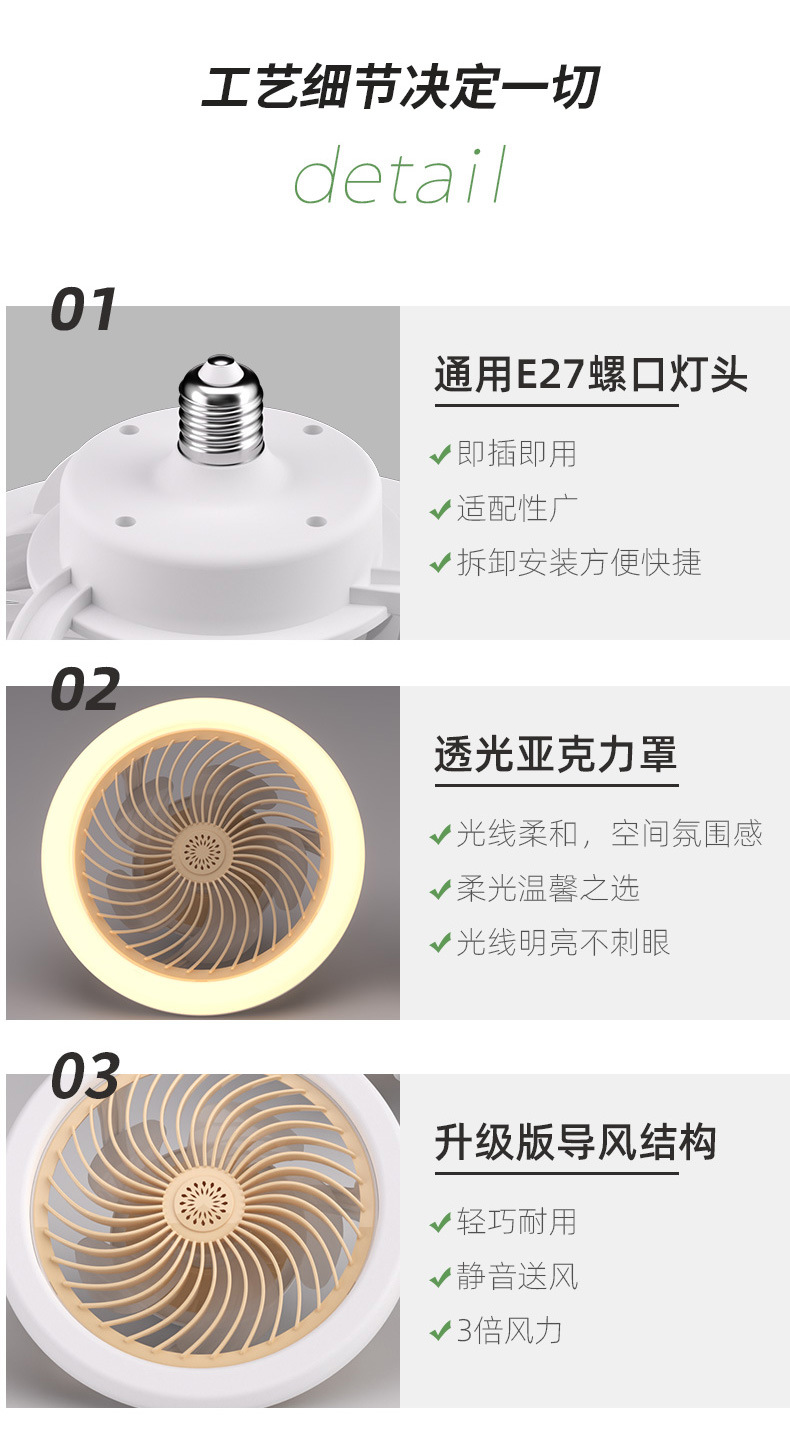 工艺细节决定一切

detail

01

通用E27螺口灯头

✔即插即用

✔适配性广

✔拆卸安装方便快捷

02

透光亚克力罩

✔光线柔和，空间氛围感

✔柔光温馨之选

✔光线明亮不刺眼

03

升级版导风结构

✔轻巧耐用

✔静音送风

✔3倍风力