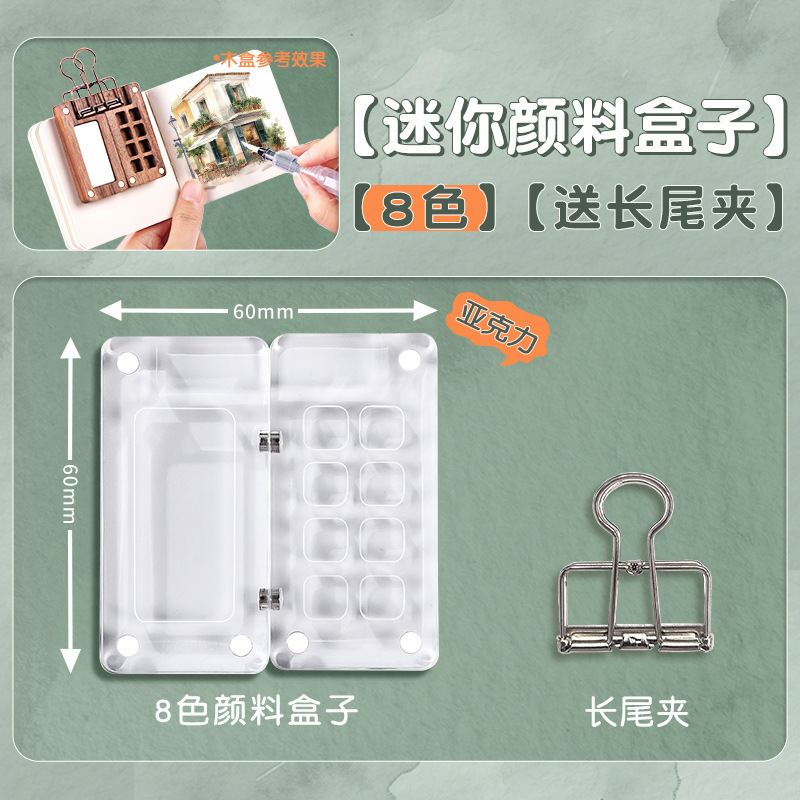 *木盒参考效果

【迷你颜料盒子】

【8色】【送长尾夹】

60mm

亚克力

60mm

8色颜料盒子

长尾夹