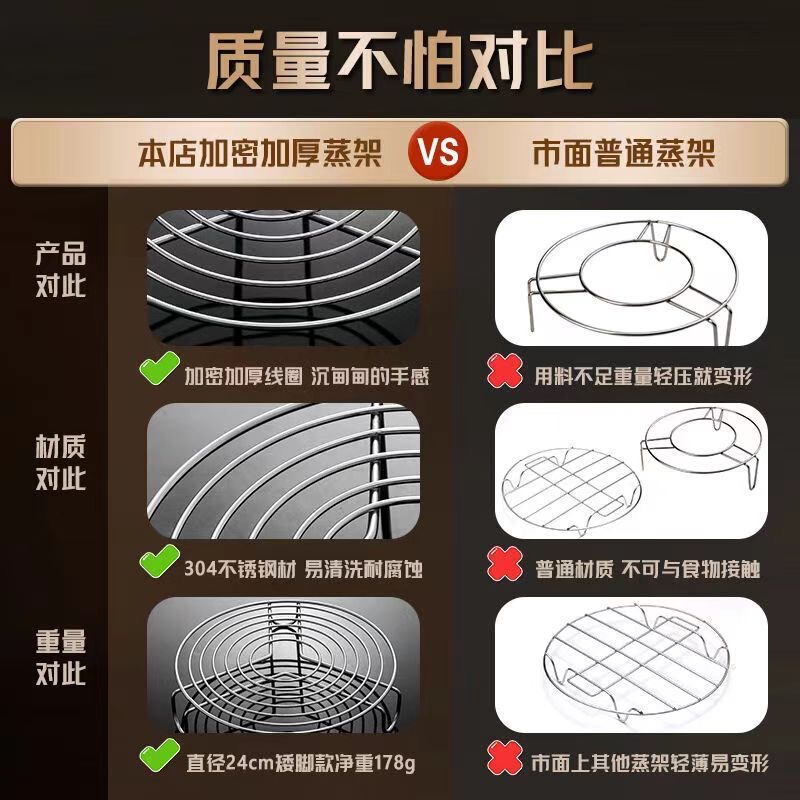 质量不怕对比

本店加密加厚蒸架 VS 市面普通蒸架

产品对比

加密加厚线圈 沉甸甸的手感

用料不足重量轻压就变形

材质对比

304不锈钢材 易清洗耐腐蚀

普通材质 不可与食物接触

重量对比

直径24cm矮脚款净重178g

市面上其他蒸架轻薄易变形