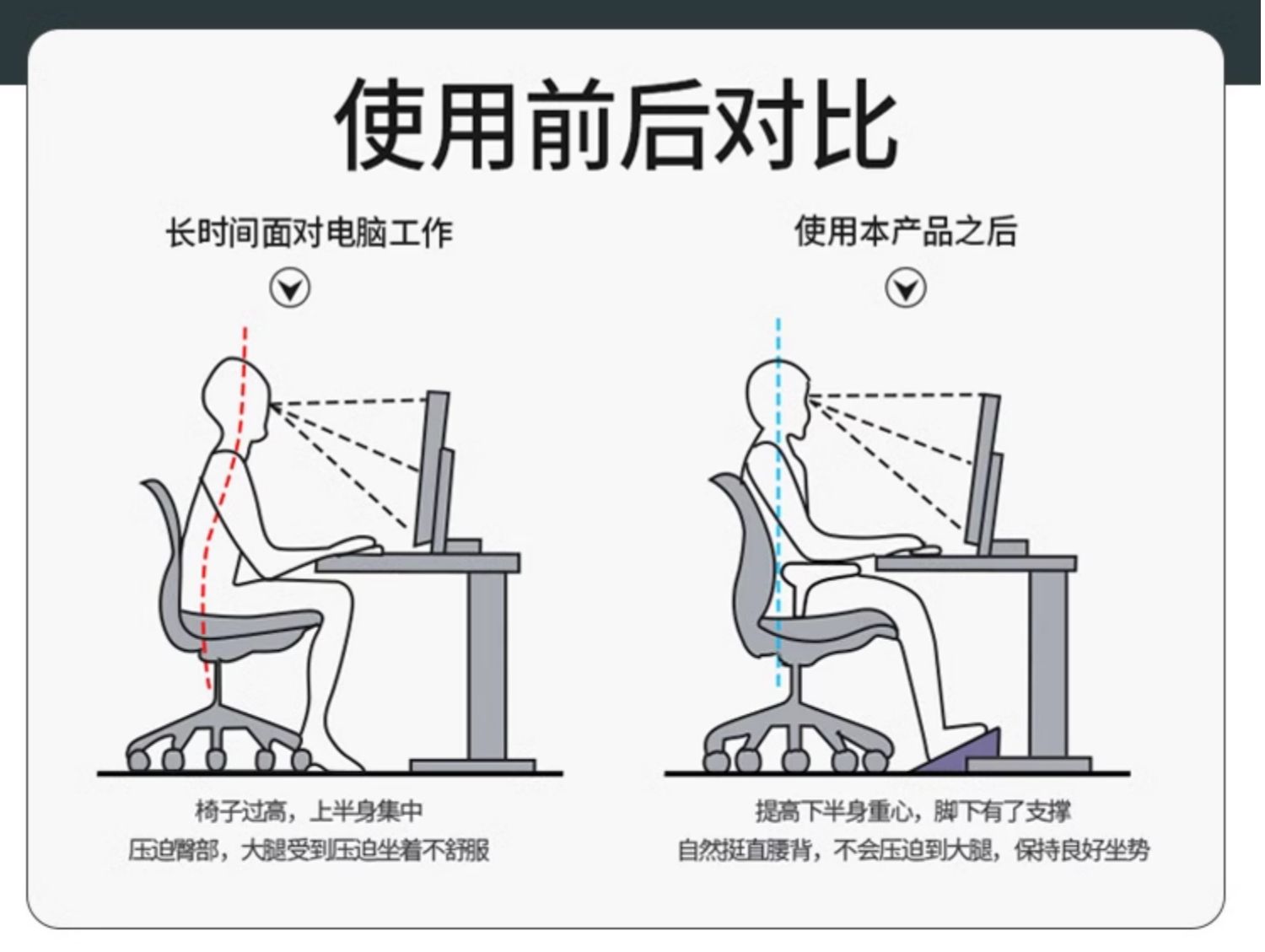 使用前后对比

长时间面对电脑工作

椅子过高，上半身集中
压迫臀部，大腿受到压迫坐着不舒服

使用本产品之后

提高下半身重心，脚下有了支撑
自然挺直腰背，不会压迫到大腿，保持良好坐势