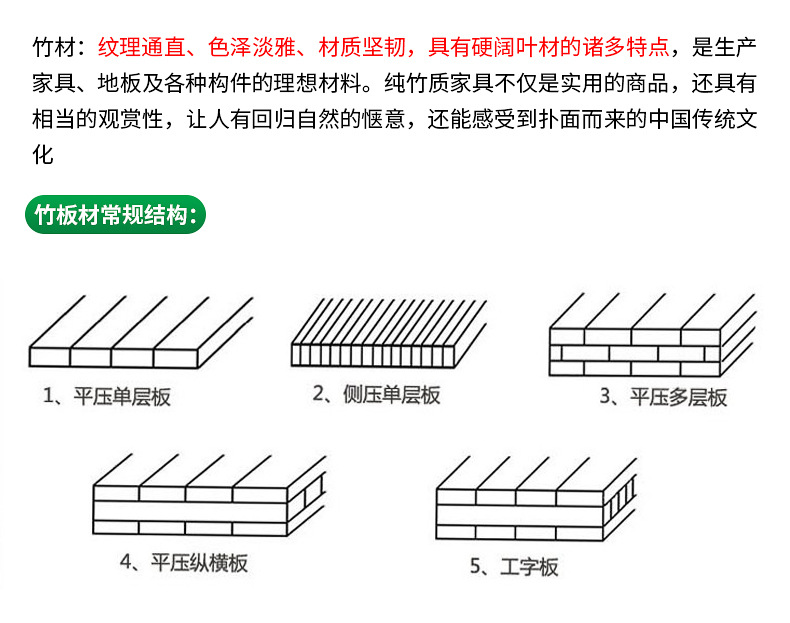 竹材：纹理通直、色泽淡雅、材质坚韧，具有硬阔叶材的诸多特点，是生产家具、地板及各种构件的理想材料。纯竹质家具不仅是实用的商品，还具有相当的观赏性，让人有回归自然的惬意，还能感受到扑面而来的中国传统文化

竹板材常规结构：

1、平压单层板

2、侧压单层板

3、平压多层板

4、平压纵横板

5、工字板