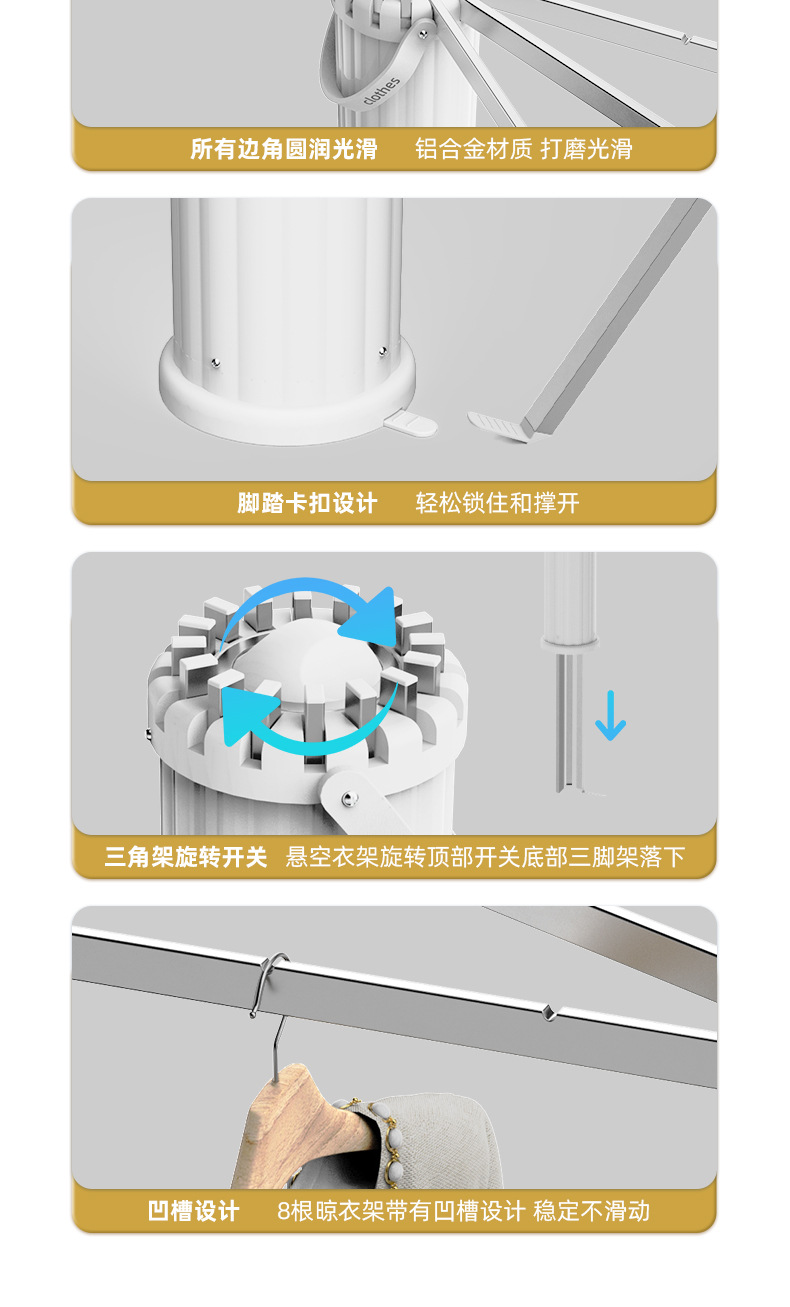 clothes

所有边角圆润光滑 铝合金材质 打磨光滑

脚踏卡扣设计 轻松锁住和撑开

三角架旋转开关 悬空衣架旋转顶部开关底部三脚架落下

凹槽设计 8根晾衣架带有凹槽设计 稳定不滑动