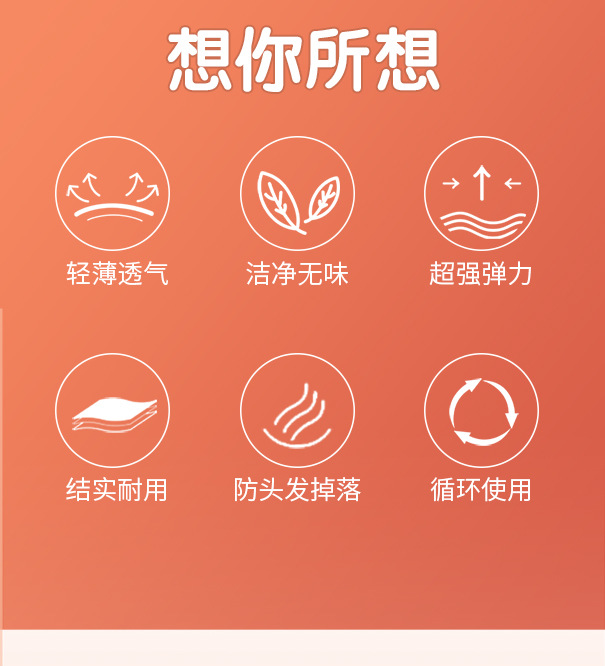 想你所想

轻薄透气

洁净无味

超强弹力

结实耐用

防头发掉落

循环使用