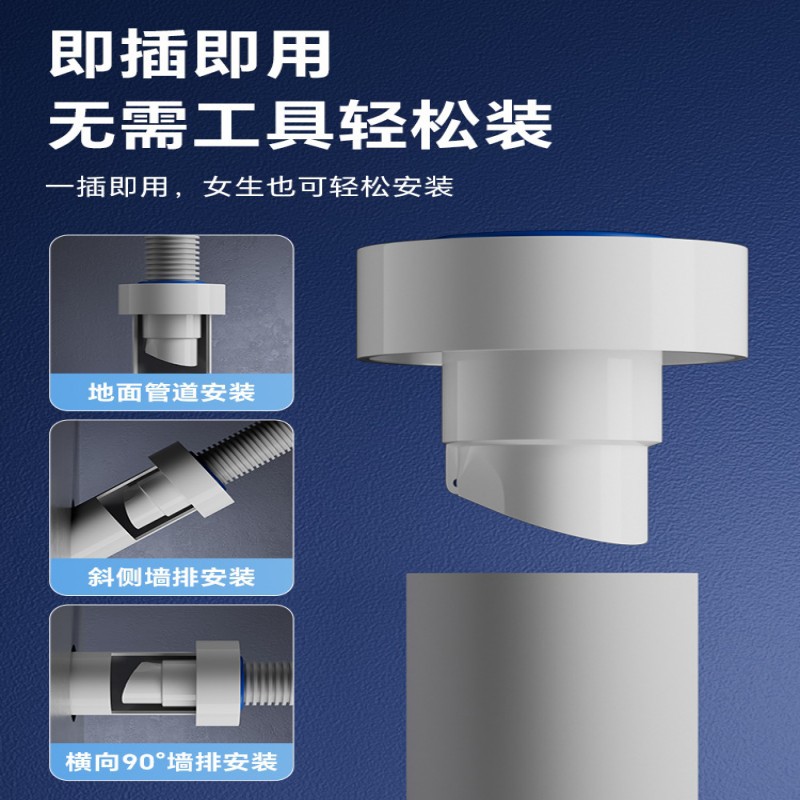 即插即用
无需工具轻松装

一插即用，女生也可轻松安装

地面管道安装

斜侧墙排安装

横向90°墙排安装