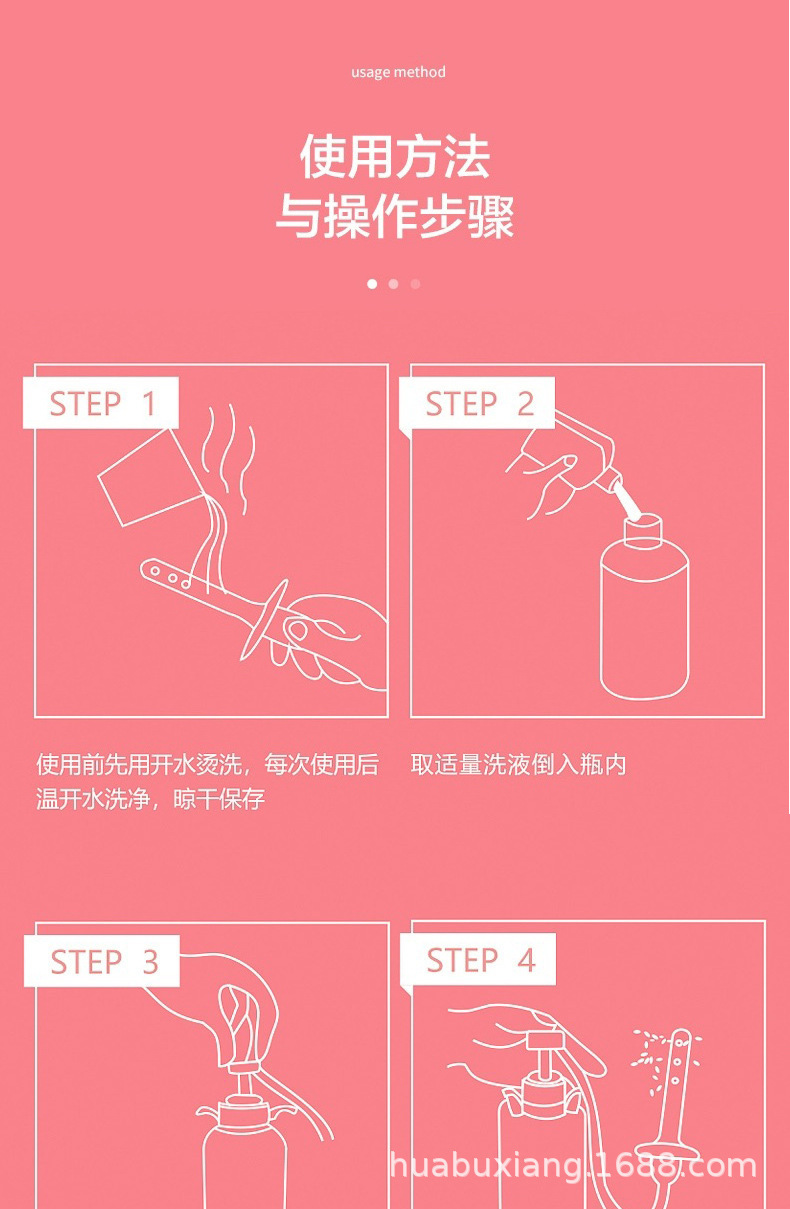 usage method

使用方法
与操作步骤

STEP 1

使用前先用开水烫洗，每次使用后温开水洗净，晾干保存

STEP 2

取适量洗液倒入瓶内

STEP 3

STEP 4

huabuxiang.1688.com