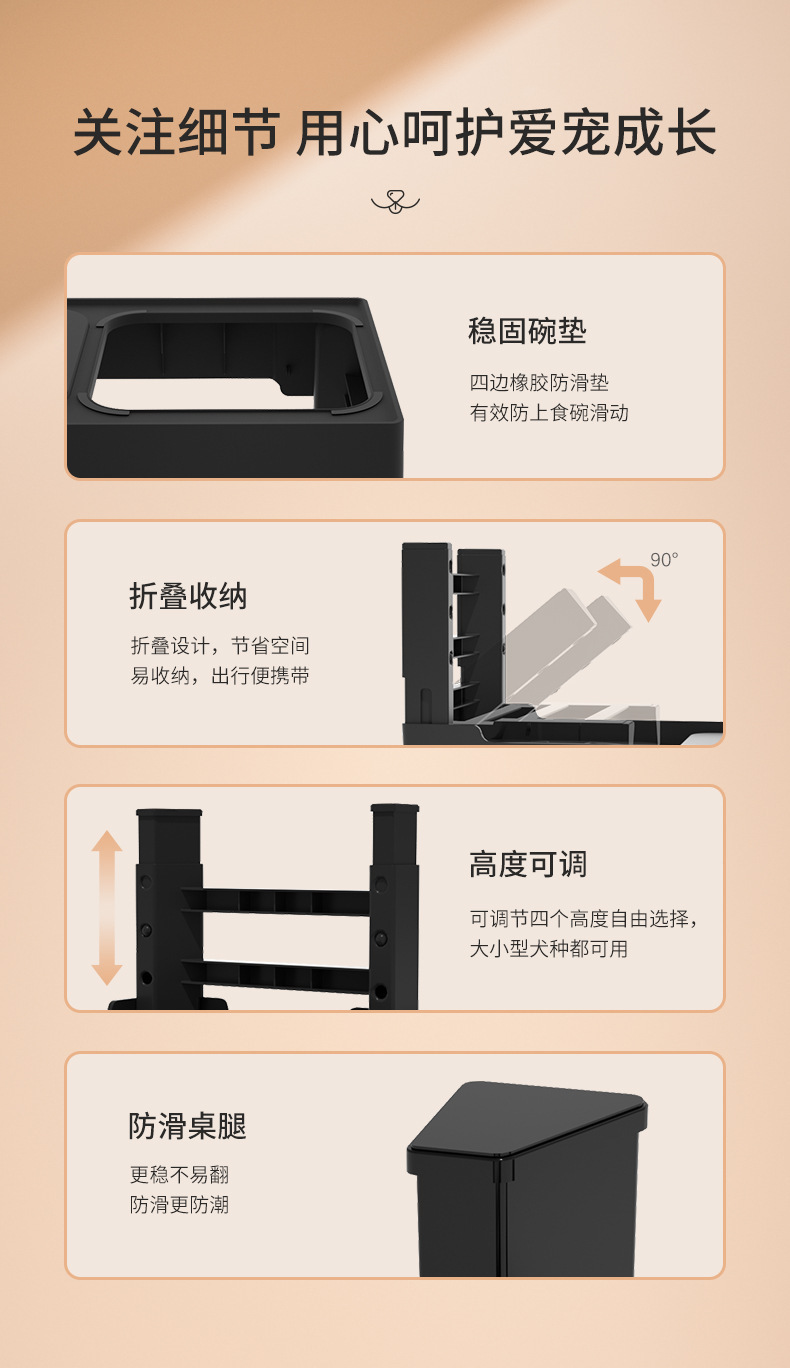 关注细节 用心呵护爱宠成长

稳固碗垫

四边橡胶防滑垫
有效防上食碗滑动

折叠收纳

折叠设计，节省空间
易收纳，出行便携带

90°

高度可调

可调节四个高度自由选择，
大小型犬种都可用

防滑桌腿

更稳不易翻
防滑更防潮