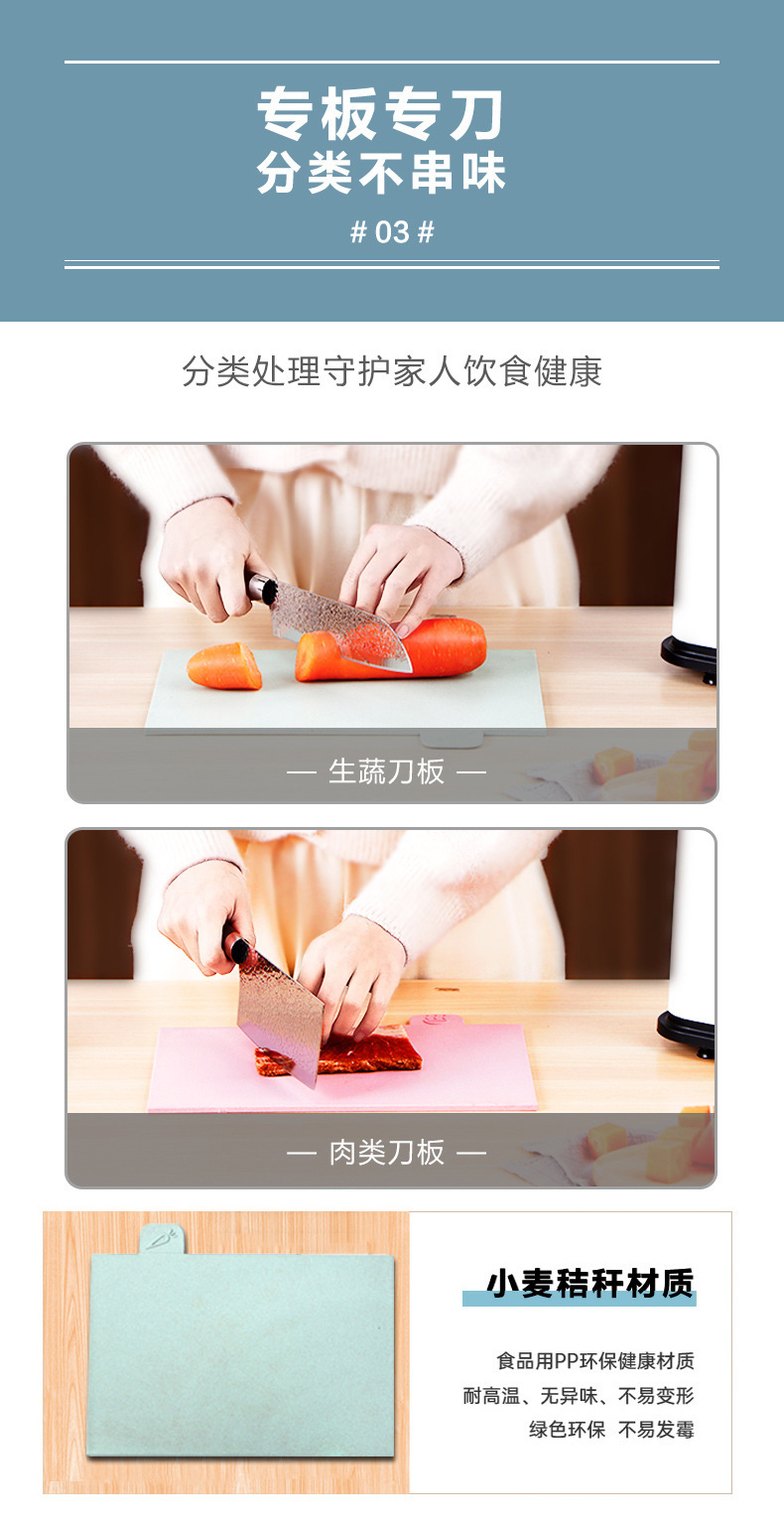 专板专刀
分类不串味
# 03 #

分类处理守护家人饮食健康

— 生蔬刀板 —

— 肉类刀板 —

小麦秸秆材质

食品用PP环保健康材质
耐高温、无异味、不易变形
绿色环保 不易发霉