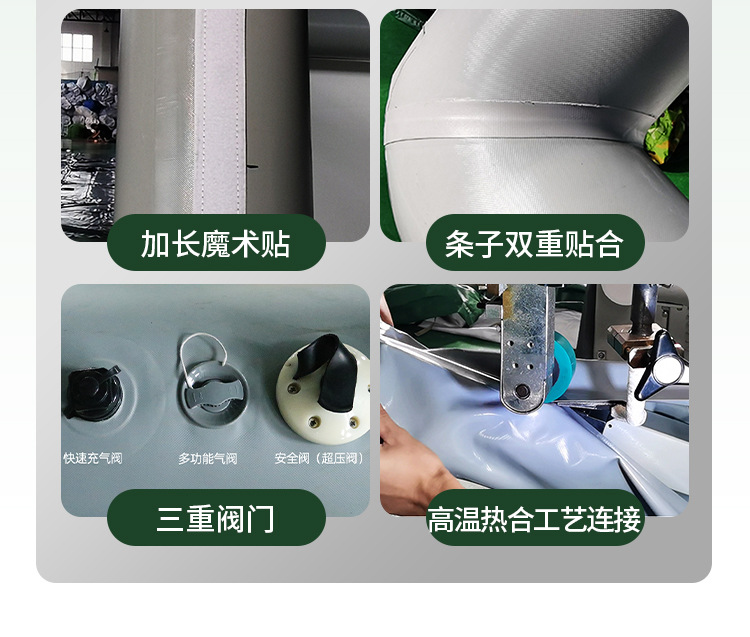 加长魔术贴

条子双重贴合

快速充气阀

多功能气阀

安全阀（超压阀）

三重阀门

高温热合工艺连接