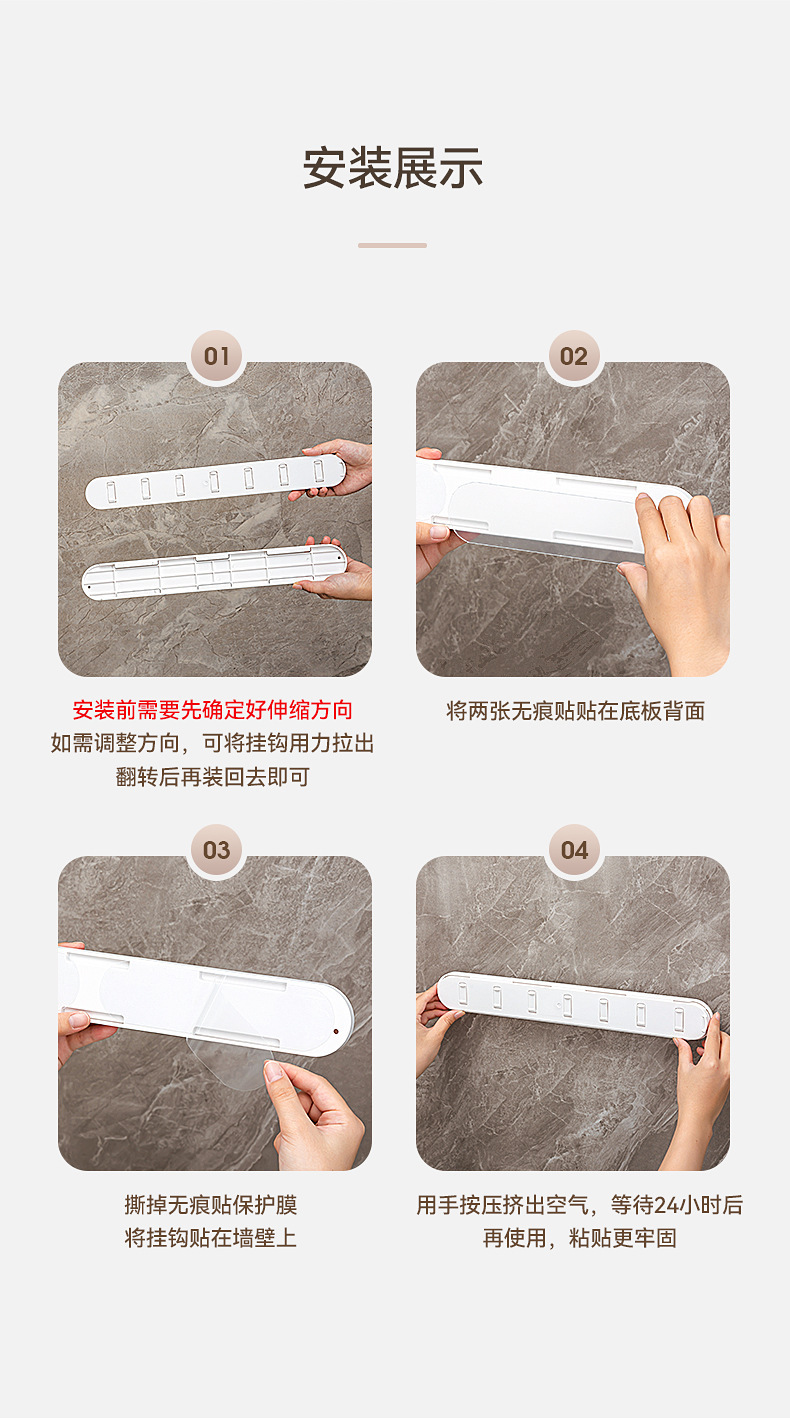 安装展示

01

安装前需要先确定好伸缩方向
如需调整方向，可将挂钩用力拉出
翻转后再装回去即可

02

将两张无痕贴贴在底板背面

03

撕掉无痕贴保护膜
将挂钩贴在墙壁上

04

用手按压挤出空气，等待24小时后
再使用，粘贴更牢固