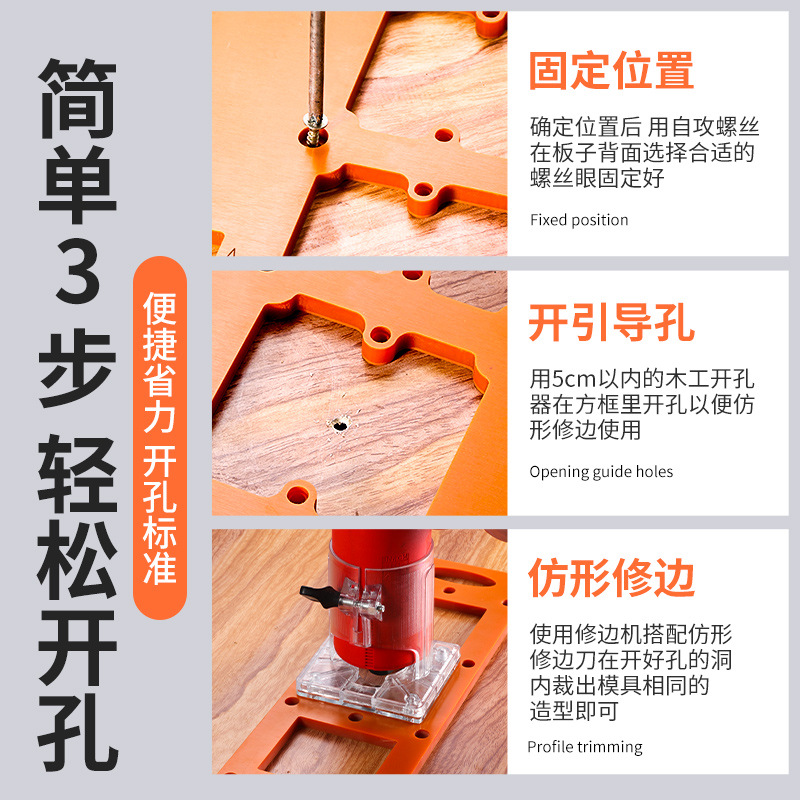 简单3步 轻松开孔

便捷省力 开孔标准

固定位置

确定位置后 用自攻螺丝在板子背面选择合适的螺丝眼固定好

Fixed position

开引导孔

用5cm以内的木工开孔器在方框里开孔以便仿形修边使用

Opening guide holes

仿形修边

使用修边机搭配仿形修边刀在开好孔的洞内裁出模具相同的造型即可

Profile trimming