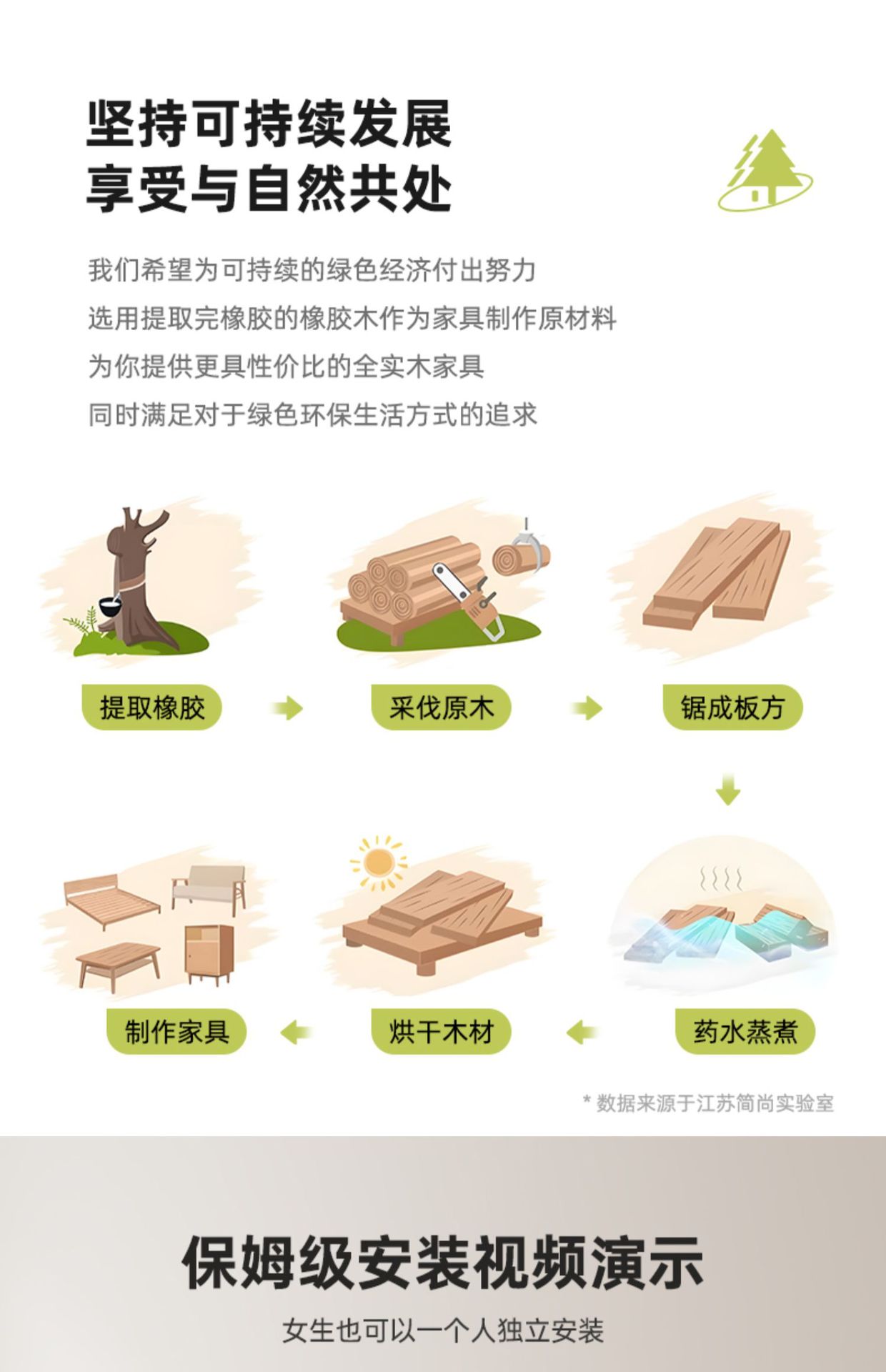 坚持可持续发展
享受与自然共处

我们希望为可持续的绿色经济付出努力
选用提取完橡胶的橡胶木作为家具制作原材料
为你提供更具性价比的全实木家具
同时满足对于绿色环保生活方式的追求

提取橡胶

采伐原木

锯成板方

药水蒸煮

烘干木材

制作家具

* 数据来源于江苏简尚实验室

保姆级安装视频演示
女生也可以一个人独立安装