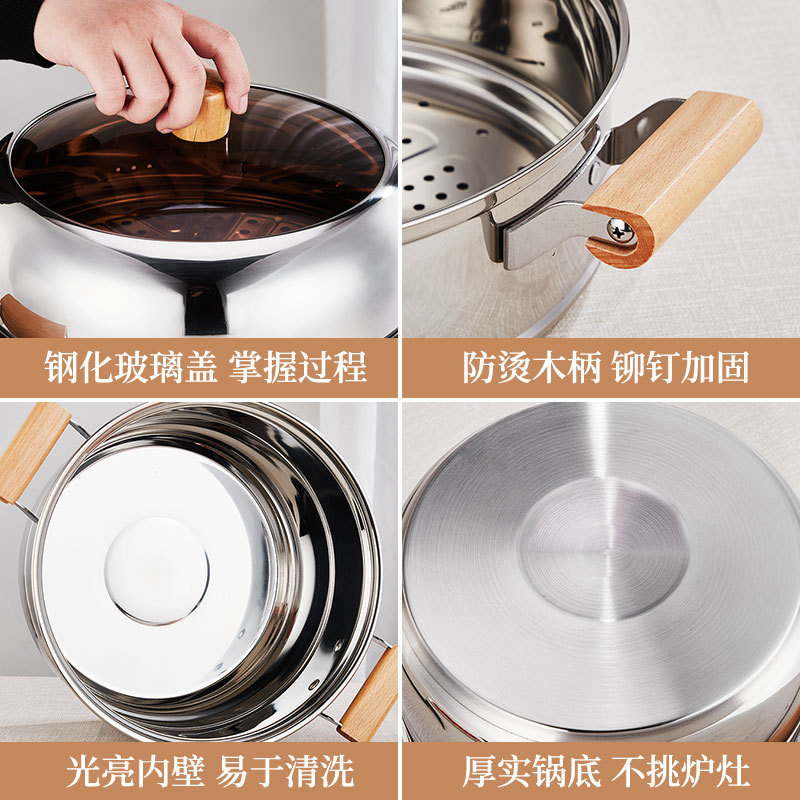 钢化玻璃盖 掌握过程

防烫木柄 铆钉加固

光亮内壁 易于清洗

厚实锅底 不挑炉灶