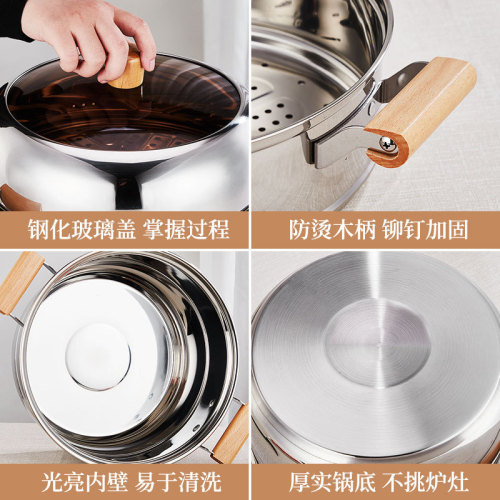 钢化玻璃盖 掌握过程

防烫木柄 铆钉加固

光亮内壁 易于清洗

厚实锅底 不挑炉灶