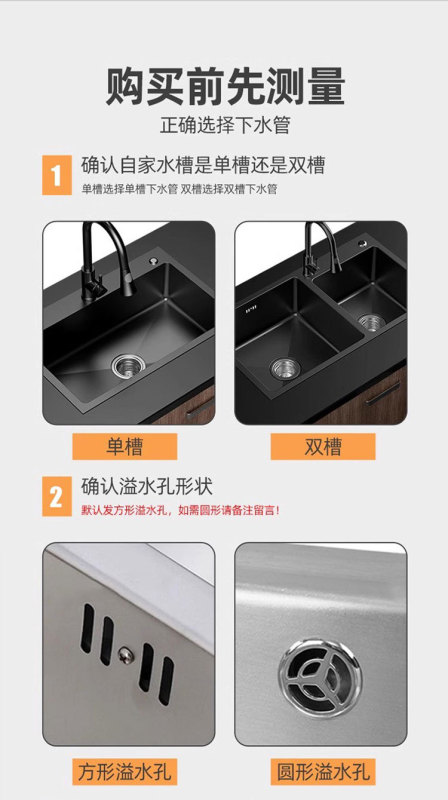 购买前先测量
正确选择下水管

1 确认自家水槽是单槽还是双槽
单槽选择单槽下水管 双槽选择双槽下水管

单槽

双槽

2 确认溢水孔形状
默认发方形溢水孔，如需圆形请备注留言！

方形溢水孔

圆形溢水孔