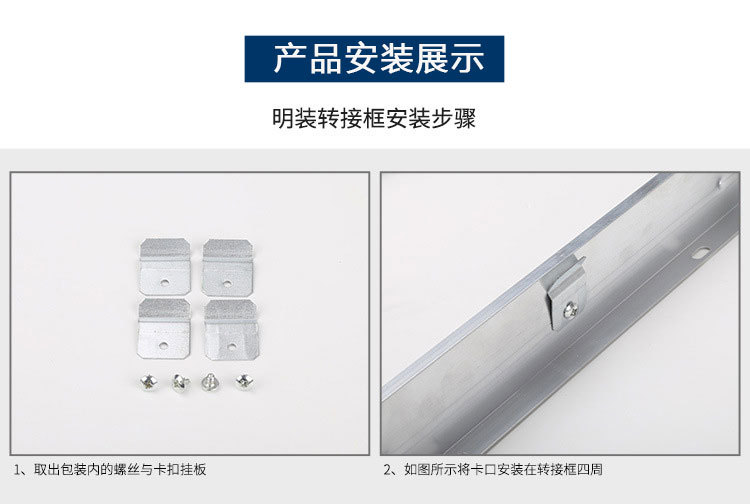 产品安装展示

明装转接框安装步骤

1、取出包装内的螺丝与卡扣挂板

2、如图所示将卡口安装在转接框四周