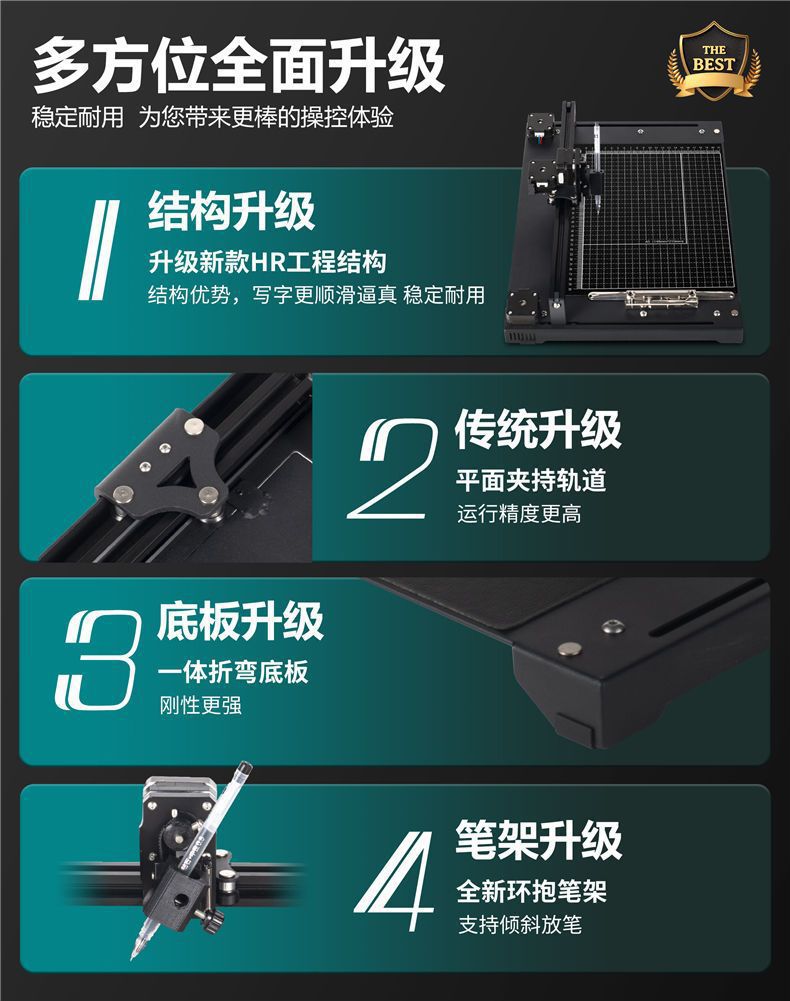 多方位全面升级
稳定耐用 为您带来更棒的操控体验

THE BEST

1
结构升级
升级新款HR工程结构
结构优势，写字更顺滑逼真 稳定耐用

2
传统升级
平面夹持轨道
运行精度更高

3
底板升级
一体折弯底板
刚性更强

4
笔架升级
全新环抱笔架
支持倾斜放笔