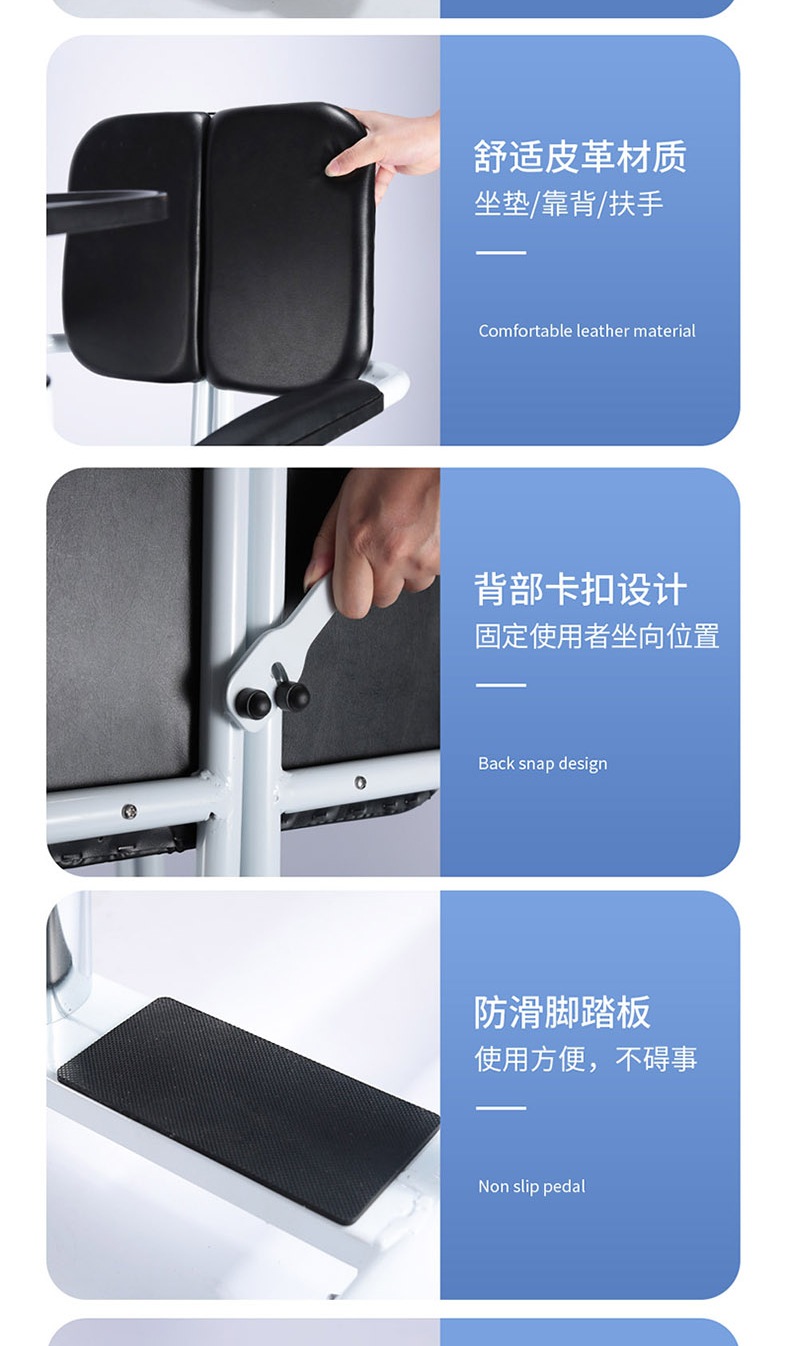 舒适皮革材质
坐垫/靠背/扶手

Comfortable leather material

背部卡扣设计
固定使用者坐向位置

Back snap design

防滑脚踏板
使用方便，不碍事

Non slip pedal