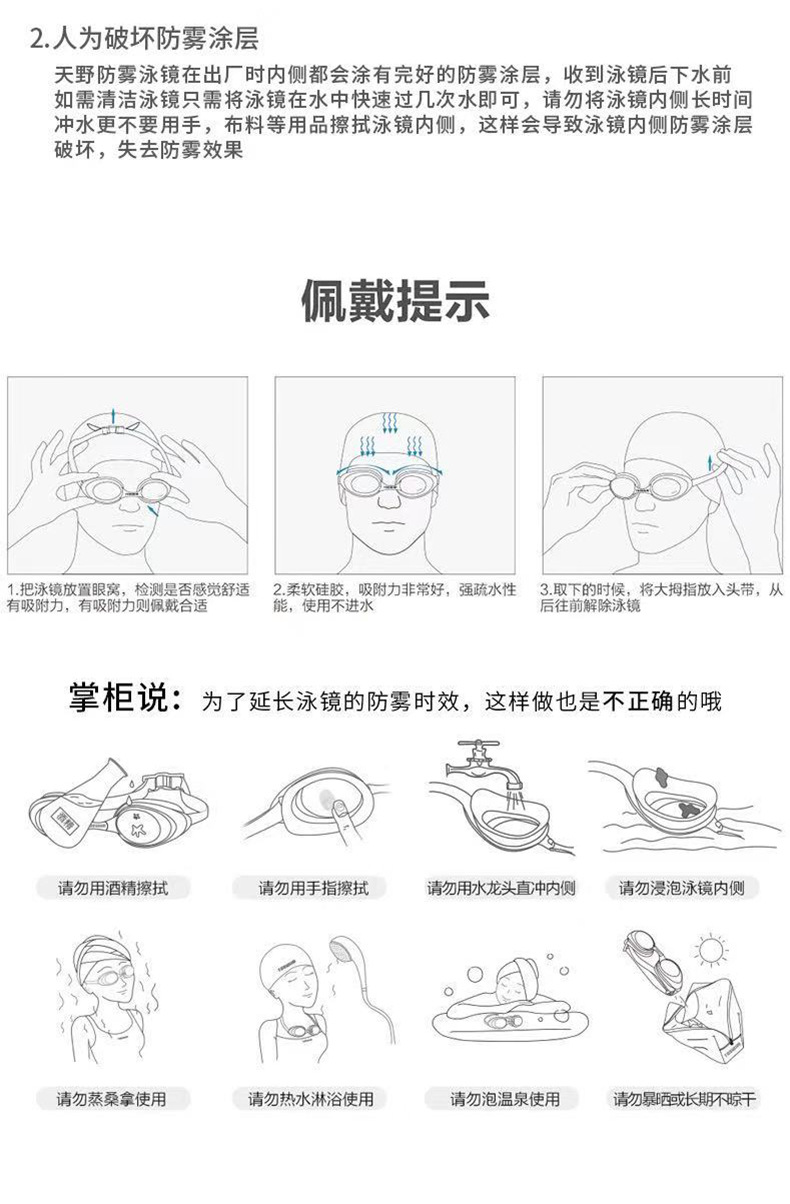 2.人为破坏防雾涂层

天野防雾泳镜在出厂时内侧都会涂有完好的防雾涂层，收到泳镜后下水前如需清洁泳镜只需将泳镜在水中快速过几次水即可，请勿将泳镜内侧长时间冲水更不要用手，布料等用品擦拭泳镜内侧，这样会导致泳镜内侧防雾涂层破坏，失去防雾效果

佩戴提示

1.把泳镜放置眼窝，检测是否感觉舒适有吸附力，有吸附力则佩戴合适

2.柔软硅胶，吸附力非常好，强疏水性能，使用不进水

3.取下的时候，将大拇指放入头带，从后往前解除泳镜

掌柜说：为了延长泳镜的防雾时效，这样做也是不正确的哦

酒精

请勿用酒精擦拭

请勿用手指擦拭

请勿用水龙头直冲内侧

请勿浸泡泳镜内侧

请勿蒸桑拿使用

请勿热水淋浴使用

请勿泡温泉使用

请勿暴晒或长期不晾干