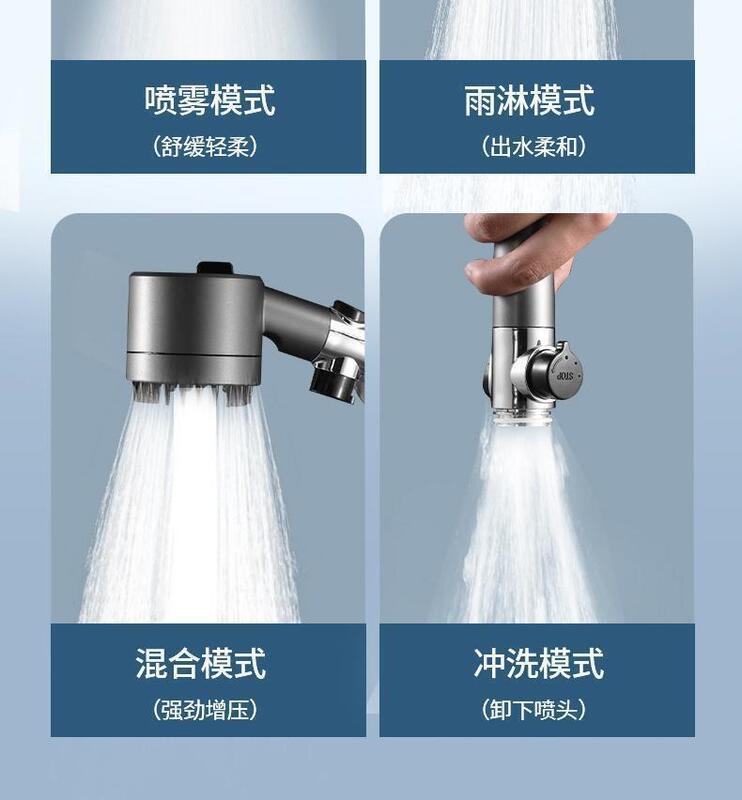 喷雾模式
(舒缓轻柔)

雨淋模式
(出水柔和)

STOP

混合模式
(强劲增压)

冲洗模式
(卸下喷头)