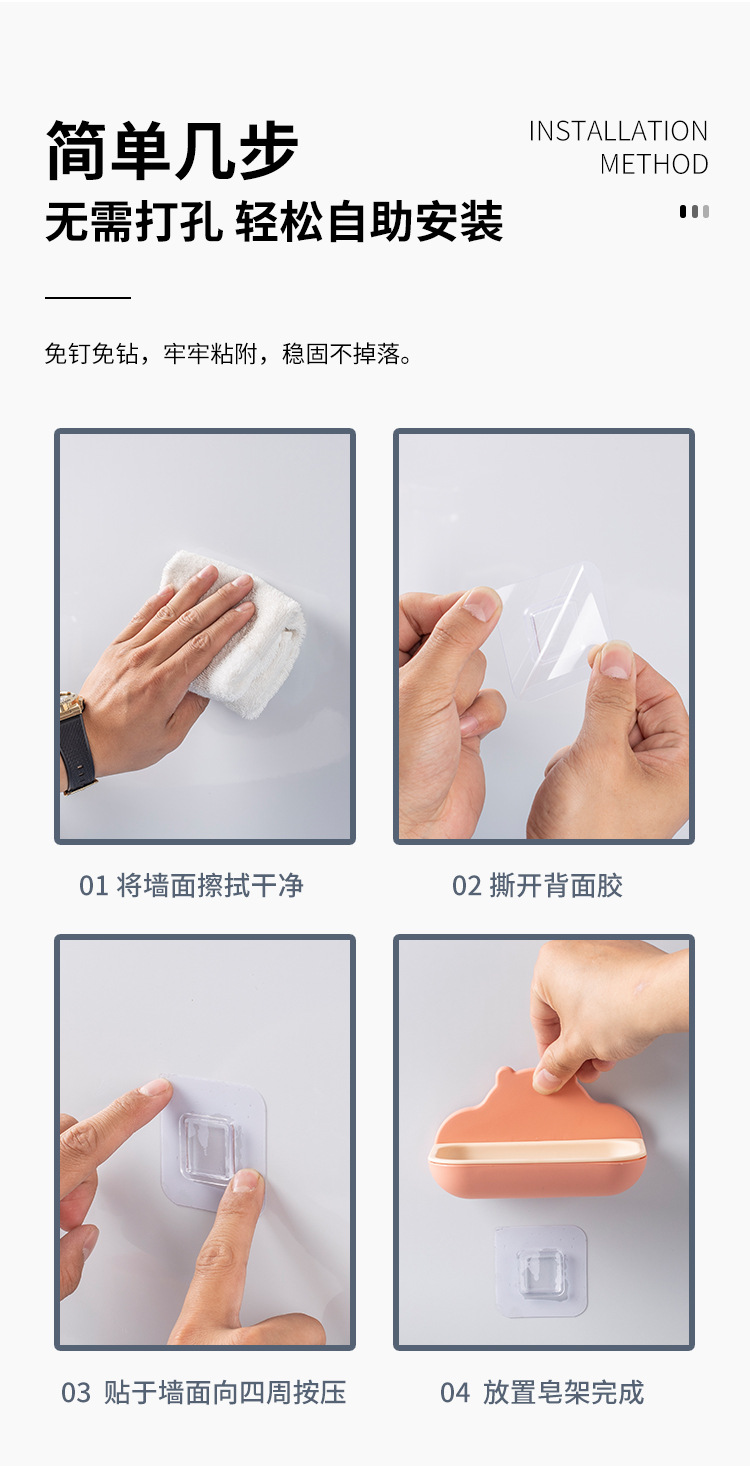 简单几步

无需打孔 轻松自助安装

INSTALLATION METHOD

免钉免钻，牢牢粘附，稳固不掉落。

01 将墙面擦拭干净

02 撕开背面胶

03 贴于墙面向四周按压

04 放置皂架完成