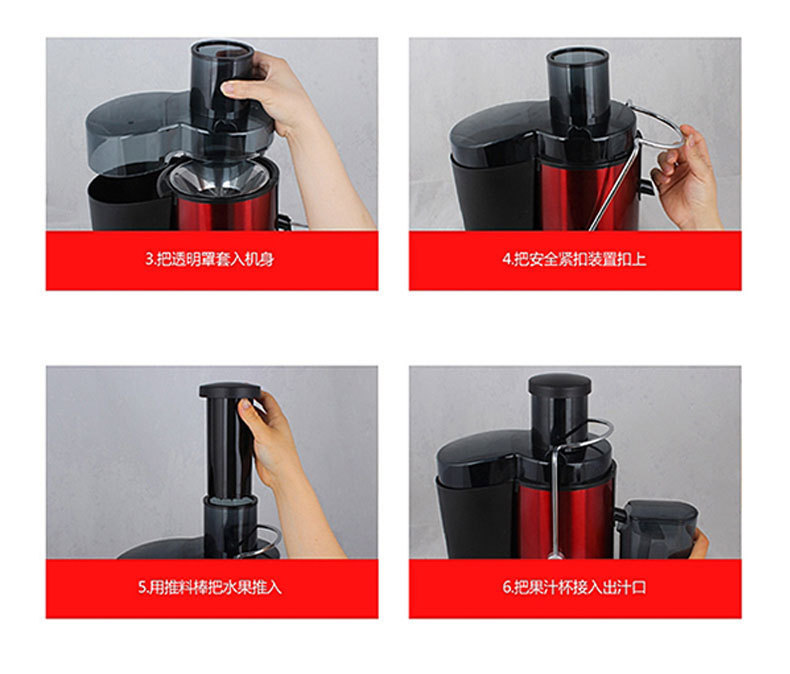 3.把透明罩套入机身

4.把安全紧扣装置扣上

5.用推料棒把水果推入

6.把果汁杯接入出汁口