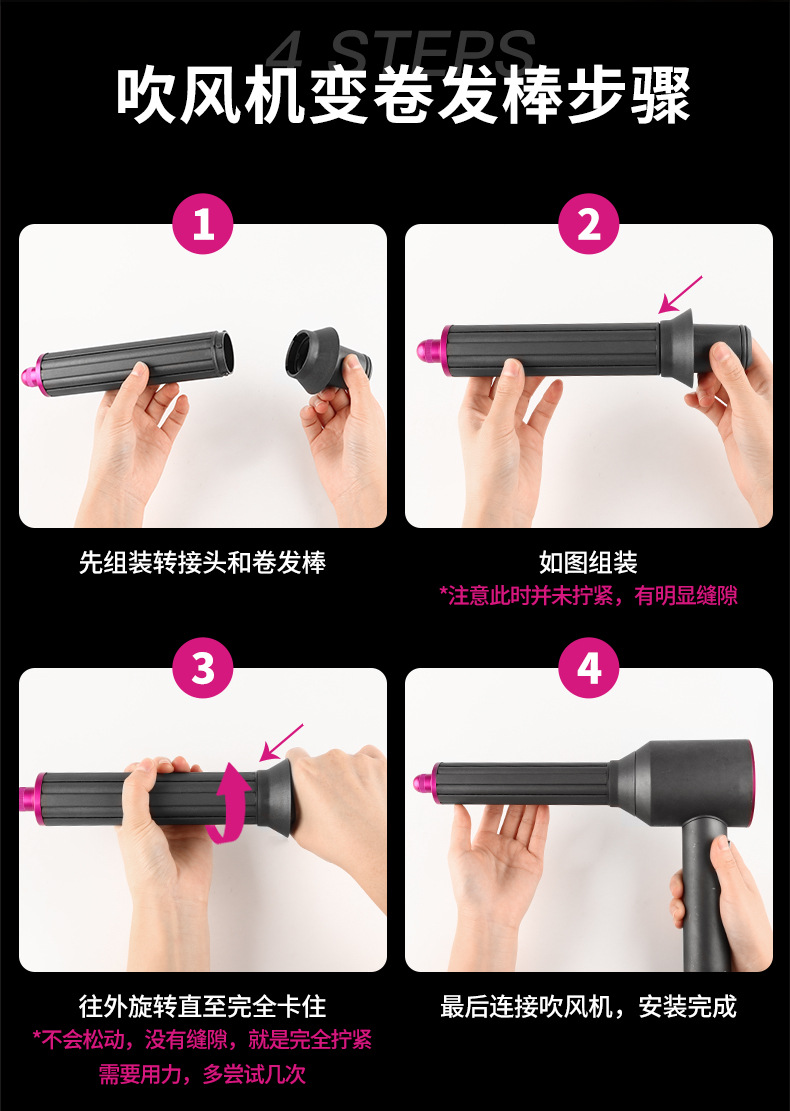 4 STEPS
吹风机变卷发棒步骤

1

先组装转接头和卷发棒

2

如图组装
*注意此时并未拧紧，有明显缝隙

3

往外旋转直至完全卡住
*不会松动，没有缝隙，就是完全拧紧
需要用力，多尝试几次

4

最后连接吹风机，安装完成