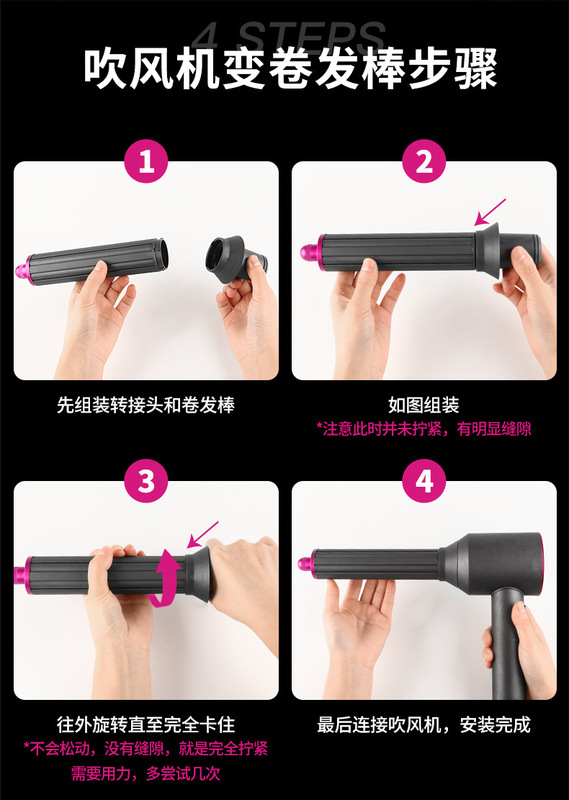 4 STEPS

吹风机变卷发棒步骤

1

先组装转接头和卷发棒

2

如图组装

*注意此时并未拧紧，有明显缝隙

3

往外旋转直至完全卡住

*不会松动，没有缝隙，就是完全拧紧 需要用力，多尝试几次

4

最后连接吹风机，安装完成