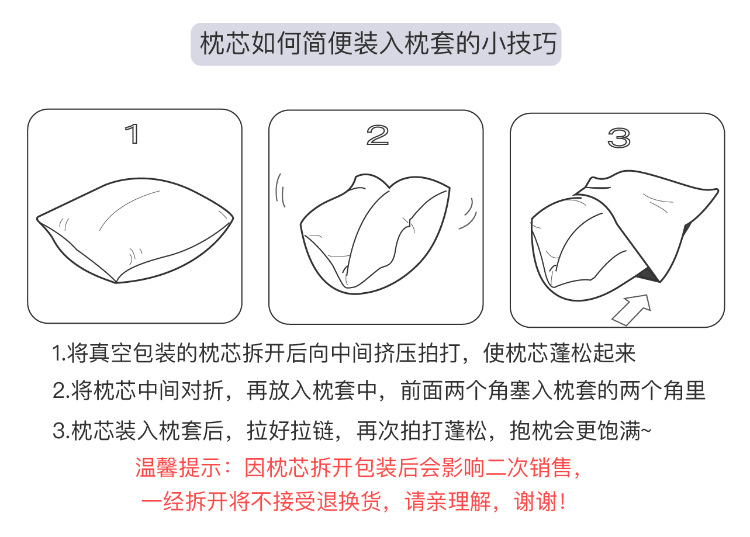 枕芯如何简便装入枕套的小技巧

1

2

3

1.将真空包装的枕芯拆开后向中间挤压拍打，使枕芯蓬松起来

2.将枕芯中间对折，再放入枕套中，前面两个角塞入枕套的两个角里

3.枕芯装入枕套后，拉好拉链，再次拍打蓬松，抱枕会更饱满~

温馨提示：因枕芯拆开包装后会影响二次销售，
一经拆开将不接受退换货，请亲理解，谢谢！