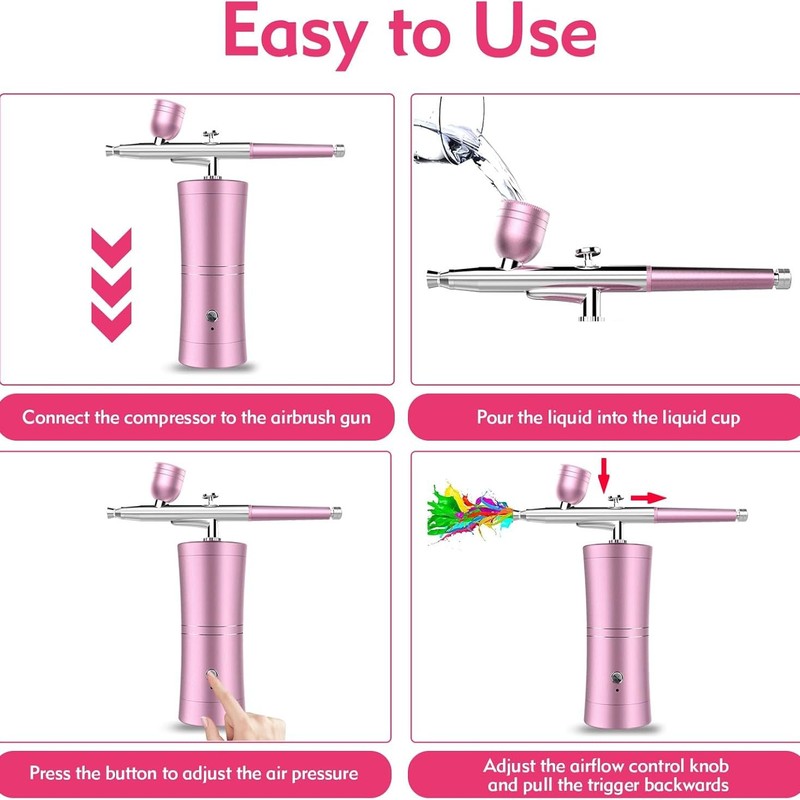 Easy to Use

Connect the compressor to the airbrush gun

Pour the liquid into the liquid cup

Press the button to adjust the air pressure

Adjust the airflow control knob and pull the trigger backwards