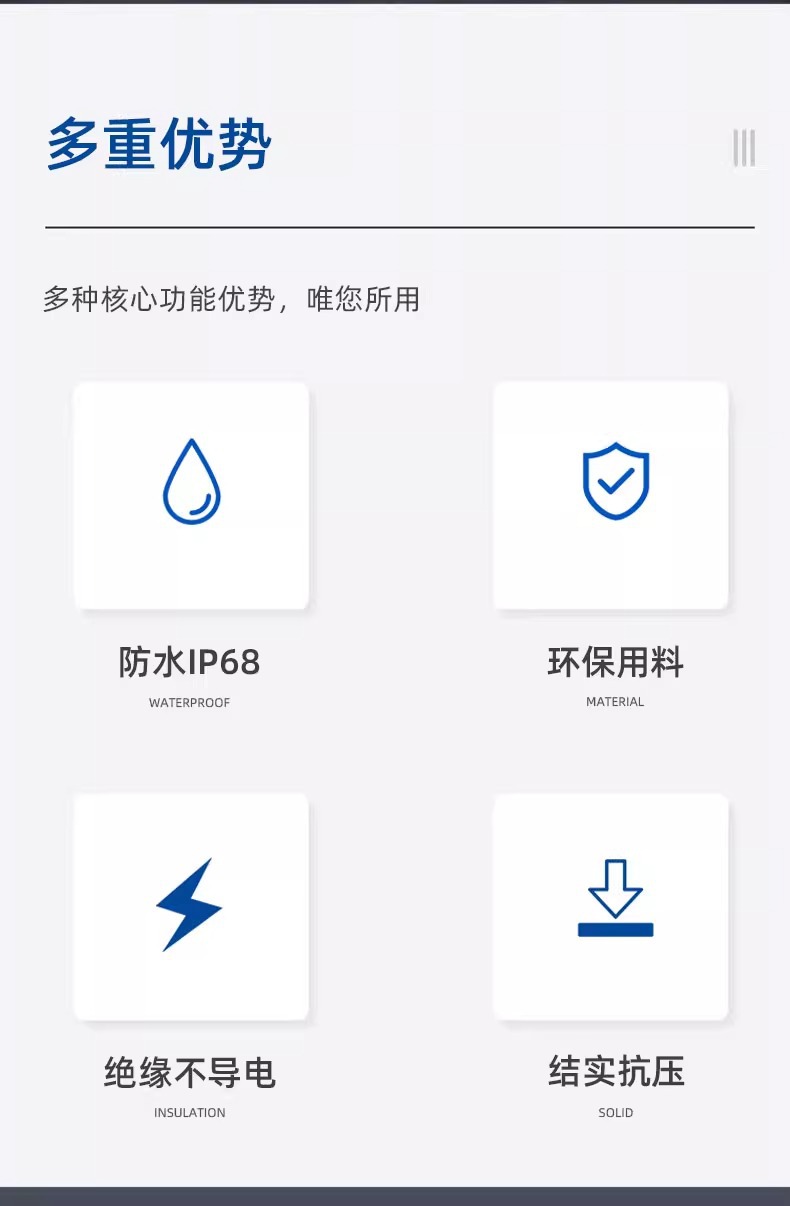 多重优势

多种核心功能优势，唯您所用

防水IP68
WATERPROOF

环保用料
MATERIAL

绝缘不导电
INSULATION

结实抗压
SOLID