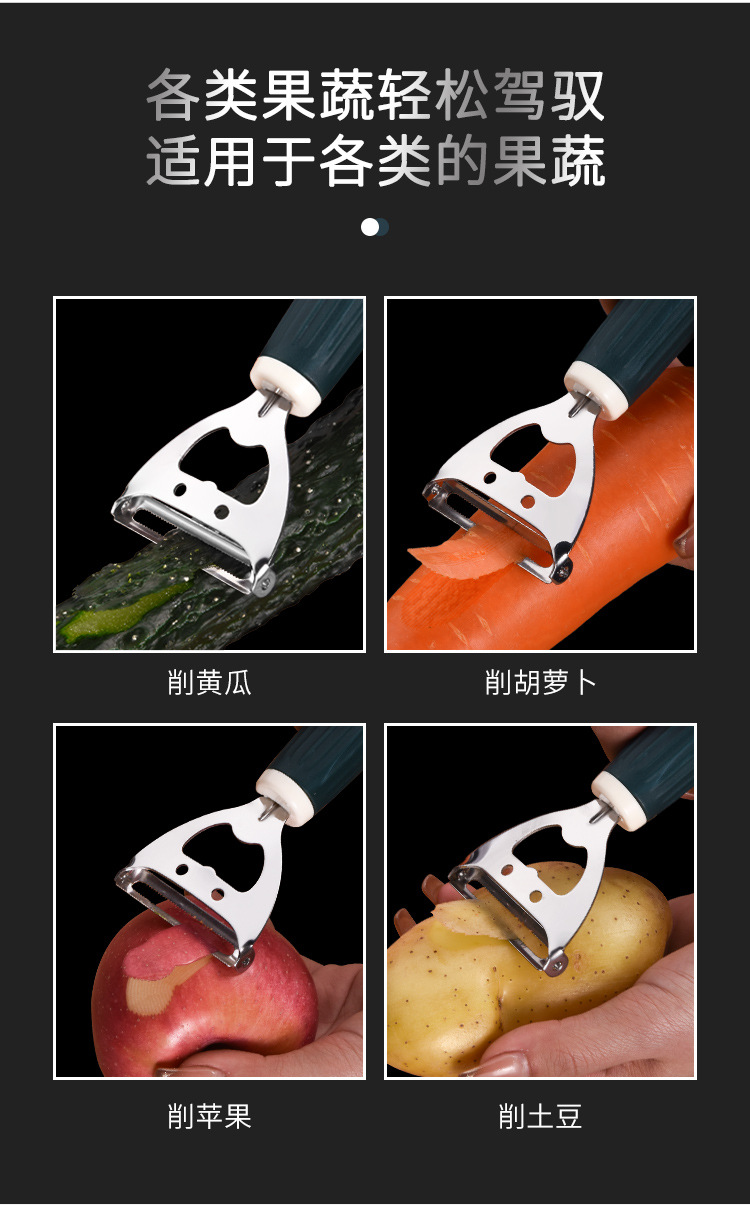 各类果蔬轻松驾驭
适用于各类的果蔬

削黄瓜

削胡萝卜

削苹果

削土豆