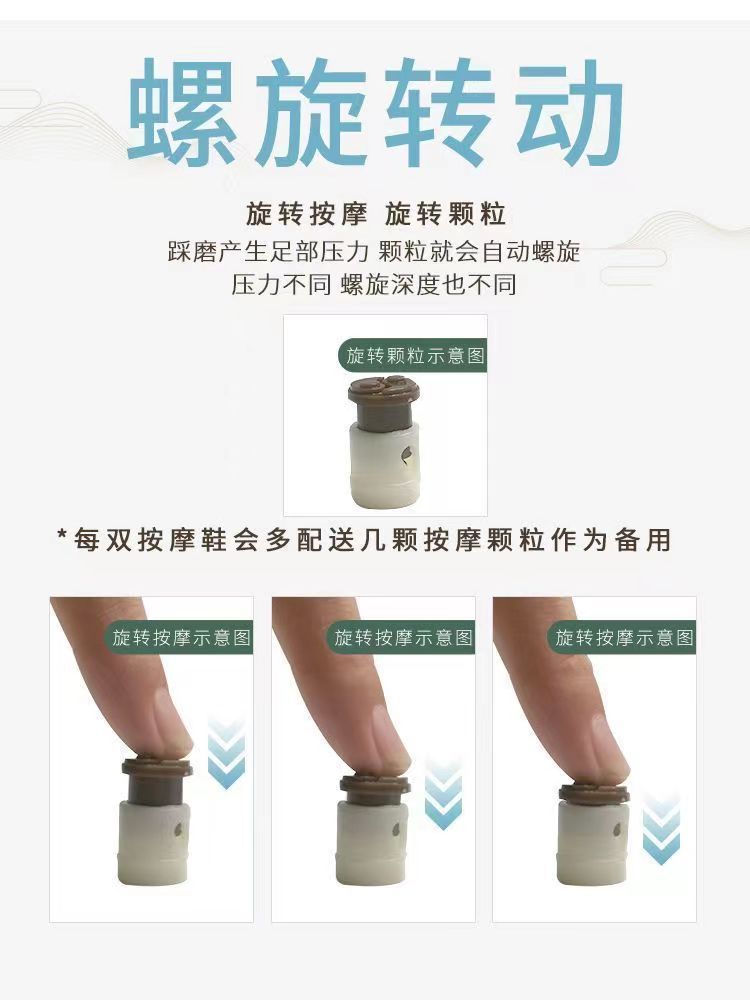 螺旋转动

旋转按摩 旋转颗粒

踩磨产生足部压力 颗粒就会自动螺旋
压力不同 螺旋深度也不同

旋转颗粒示意图

*每双按摩鞋会多配送几颗按摩颗粒作为备用

旋转按摩示意图

旋转按摩示意图

旋转按摩示意图