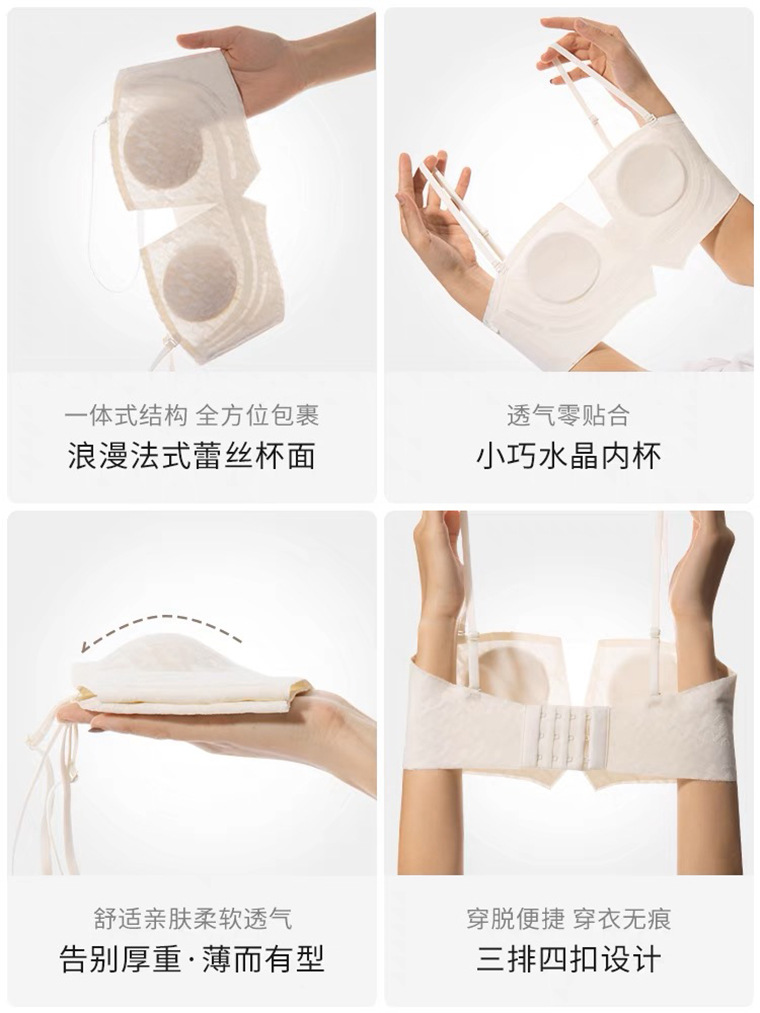 一体式结构 全方位包裹
浪漫法式蕾丝杯面

透气零贴合
小巧水晶内杯

舒适亲肤柔软透气
告别厚重·薄而有型

穿脱便捷 穿衣无痕
三排四扣设计