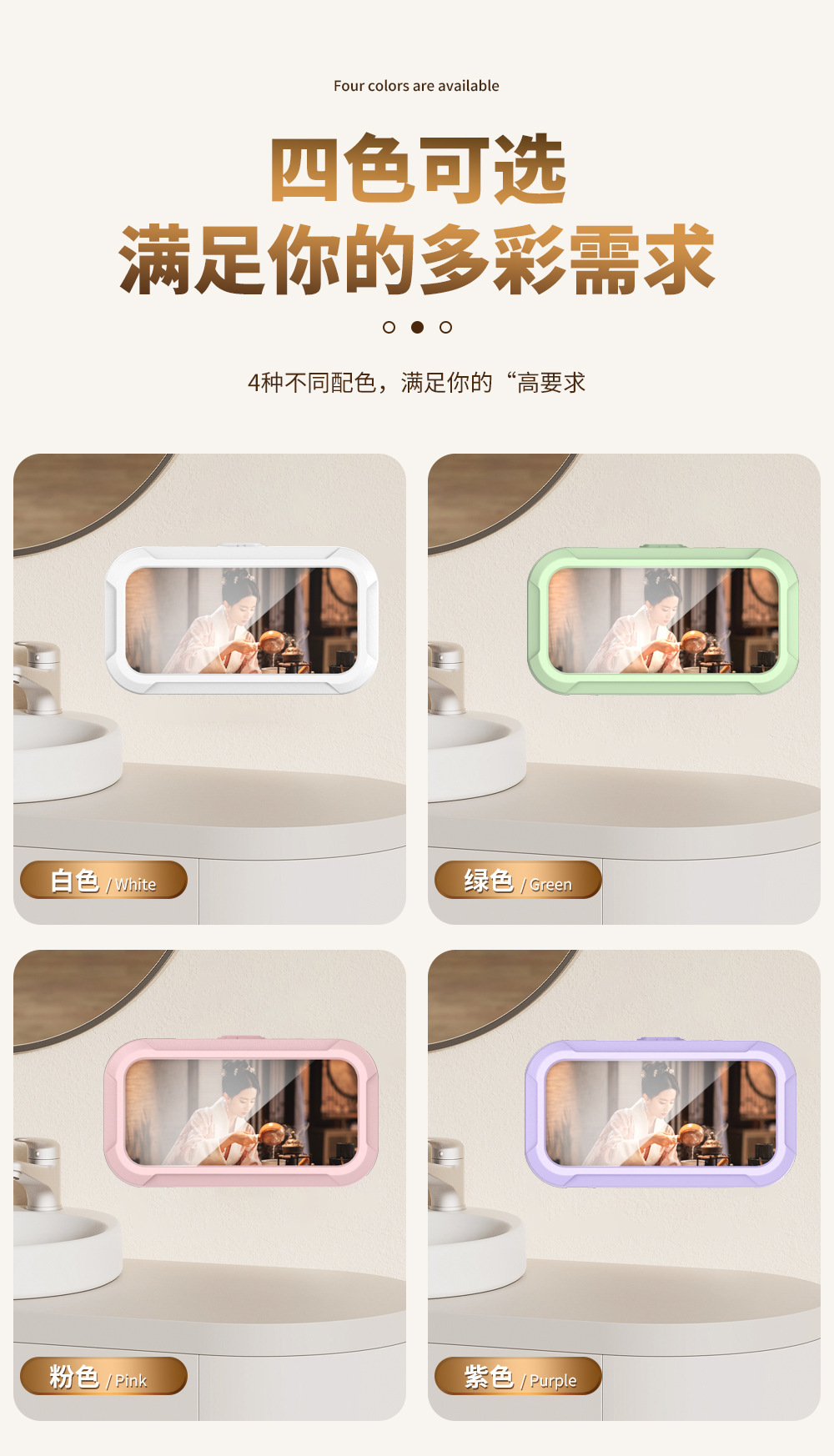 Four colors are available

四色可选
满足你的多彩需求

4种不同配色，满足你的“高要求

白色 / White

绿色 / Green

粉色 / Pink

紫色 / Purple