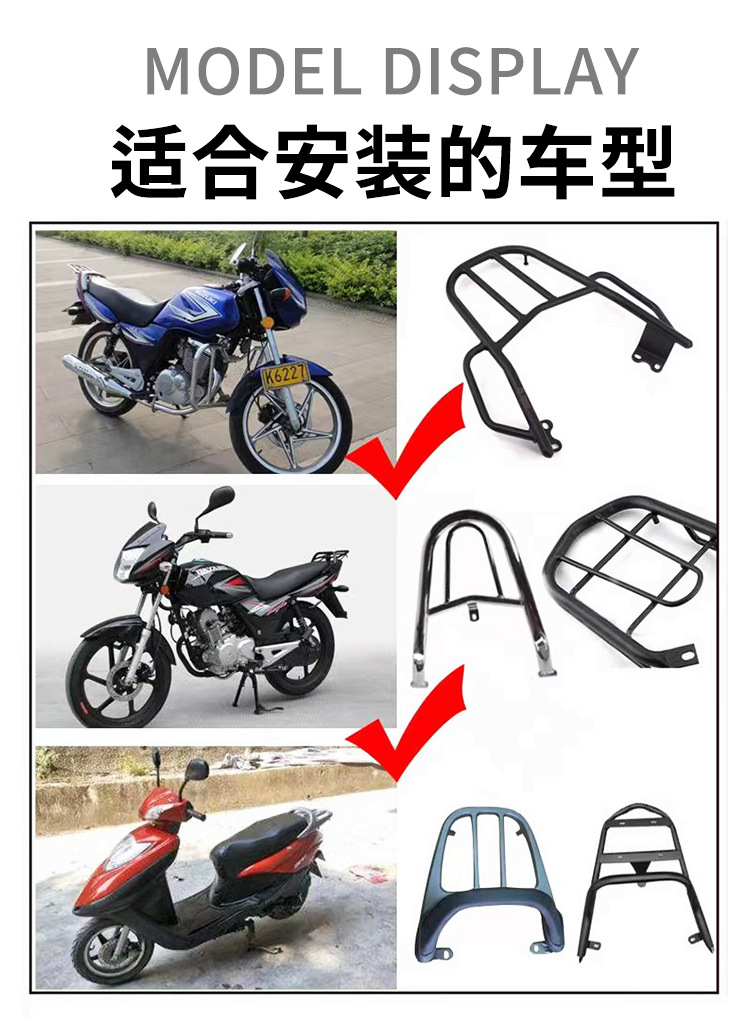 MODEL DISPLAY
适合安装的车型

K6227