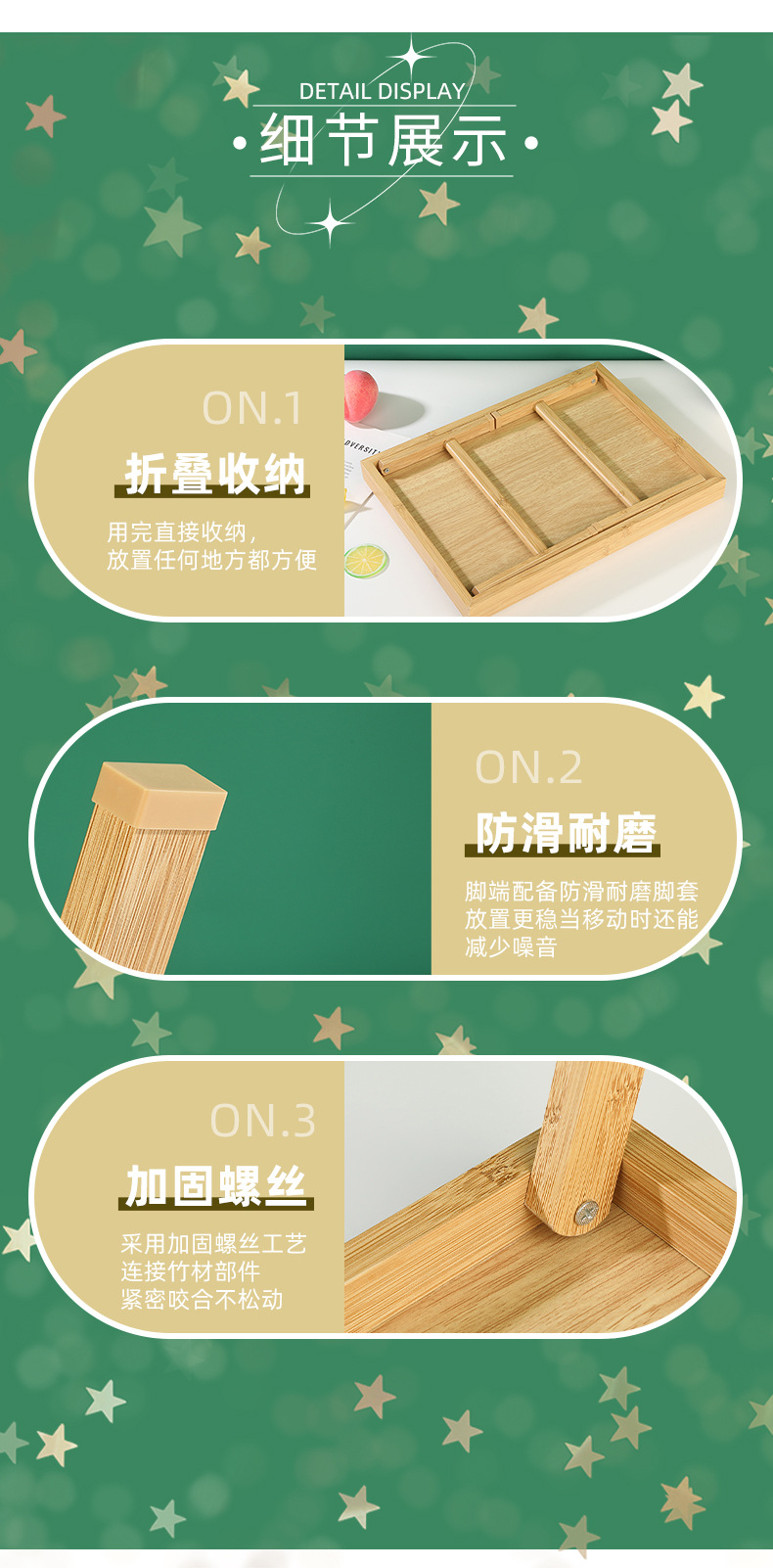 DETAIL DISPLAY
·细节展示·

ON.1
折叠收纳
用完直接收纳，
放置任何地方都方便

ON.2
防滑耐磨
脚端配备防滑耐磨脚套
放置更稳当移动时还能
减少噪音

ON.3
加固螺丝
采用加固螺丝工艺
连接竹材部件
紧密咬合不松动