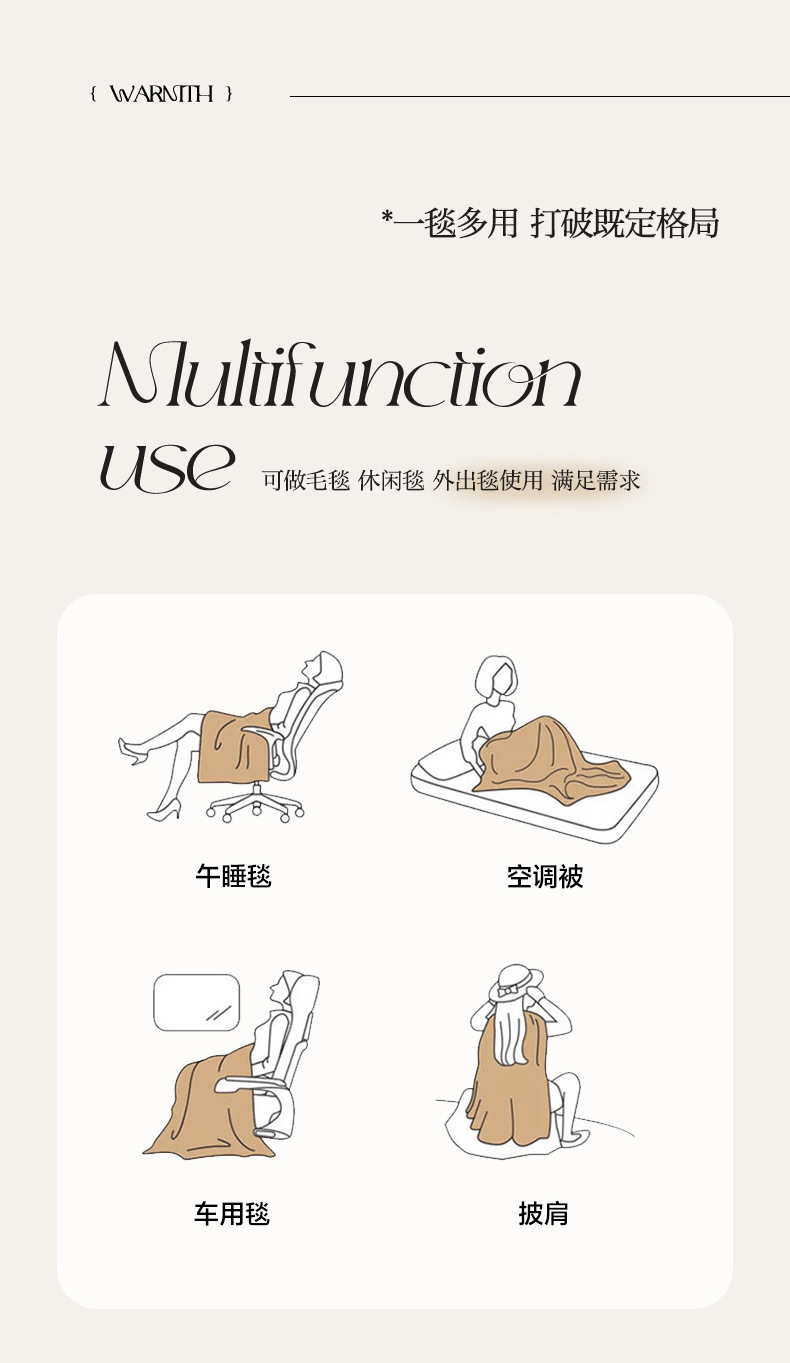 { WARMTH }

*一毯多用 打破既定格局

Multifunction

use 可做毛毯 休闲毯 外出毯使用 满足需求

午睡毯

空调被

车用毯

披肩