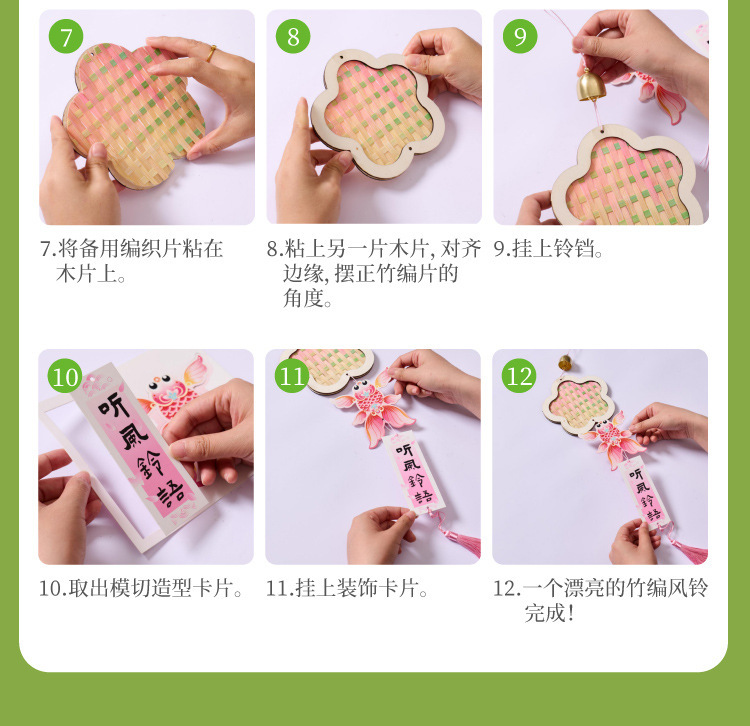 7

8

9

7.将备用编织片粘在木片上。

8.粘上另一片木片, 对齐边缘, 摆正竹编片的角度。

9.挂上铃铛。

10

听風鈴語

11

听風鈴語

12

听風鈴語

10.取出模切造型卡片。

11.挂上装饰卡片。

12.一个漂亮的竹编风铃完成!