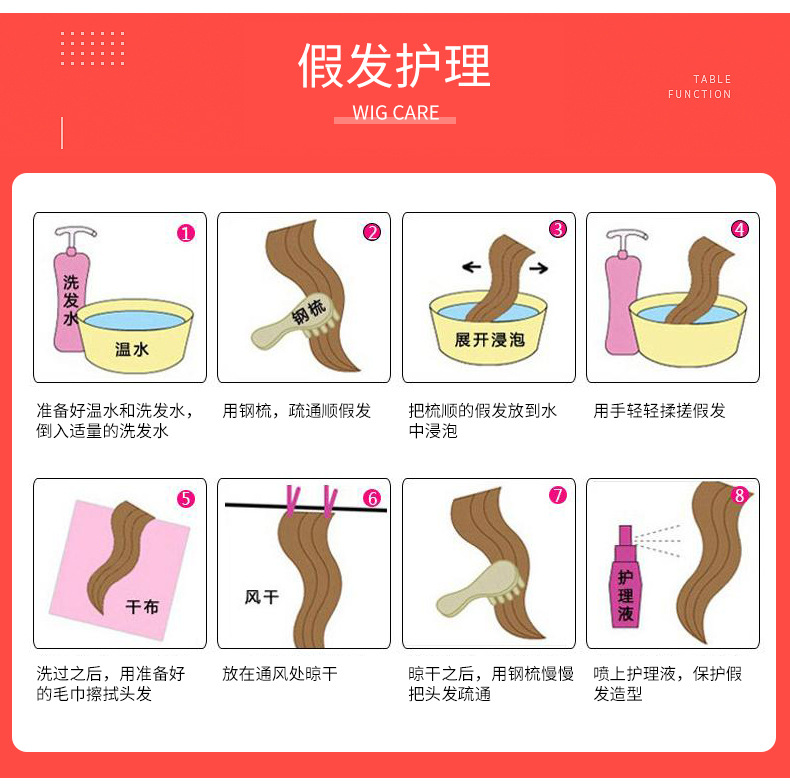 假发护理
WIG CARE
TABLE FUNCTION

1
洗发水
温水
准备好温水和洗发水，倒入适量的洗发水

2
钢梳
用钢梳，疏通顺假发

3
展开浸泡
把梳顺的假发放到水中浸泡

4
用手轻轻揉搓假发

5
干布
洗过之后，用准备好的毛巾擦拭头发

6
风干
放在通风处晾干

7
晾干之后，用钢梳慢慢把头发疏通

8
护理液
喷上护理液，保护假发造型