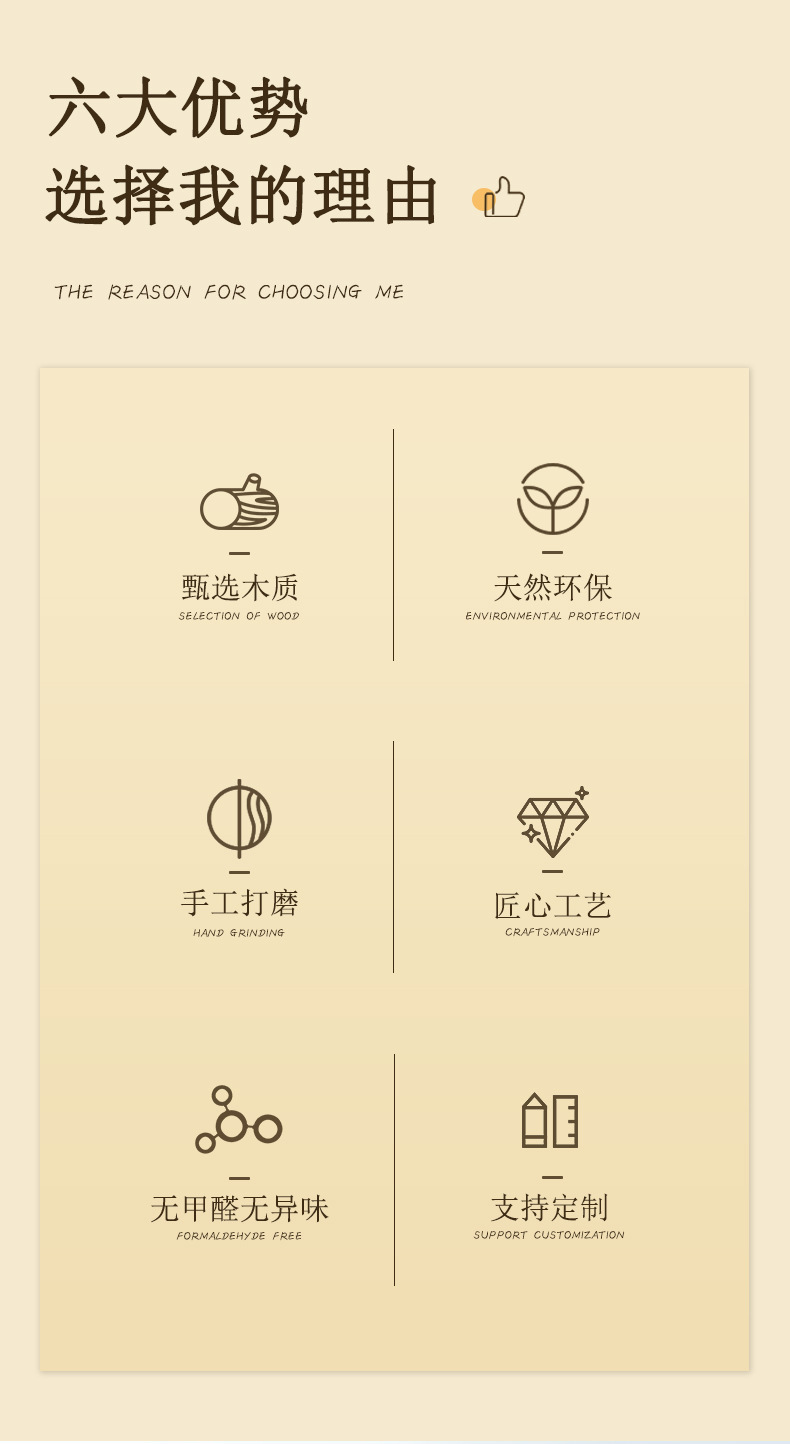 六大优势
选择我的理由

THE REASON FOR CHOOSING ME

甄选木质
SELECTION OF WOOD

天然环保
ENVIRONMENTAL PROTECTION

手工打磨
HAND GRINDING

匠心工艺
CRAFTSMANSHIP

无甲醛无异味
FORMALDEHYDE FREE

支持定制
SUPPORT CUSTOMIZATION