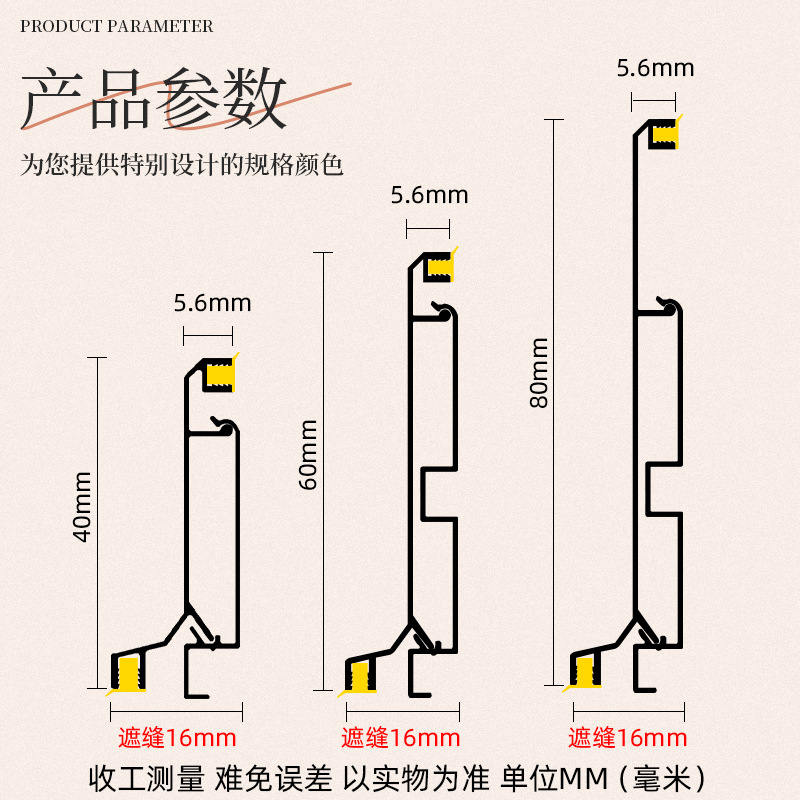 PRODUCT PARAMETER

产品参数

为您提供特别设计的规格颜色

5.6mm

40mm

遮缝16mm

5.6mm

60mm

遮缝16mm

5.6mm

80mm

遮缝16mm

收工测量 难免误差 以实物为准 单位MM（毫米）