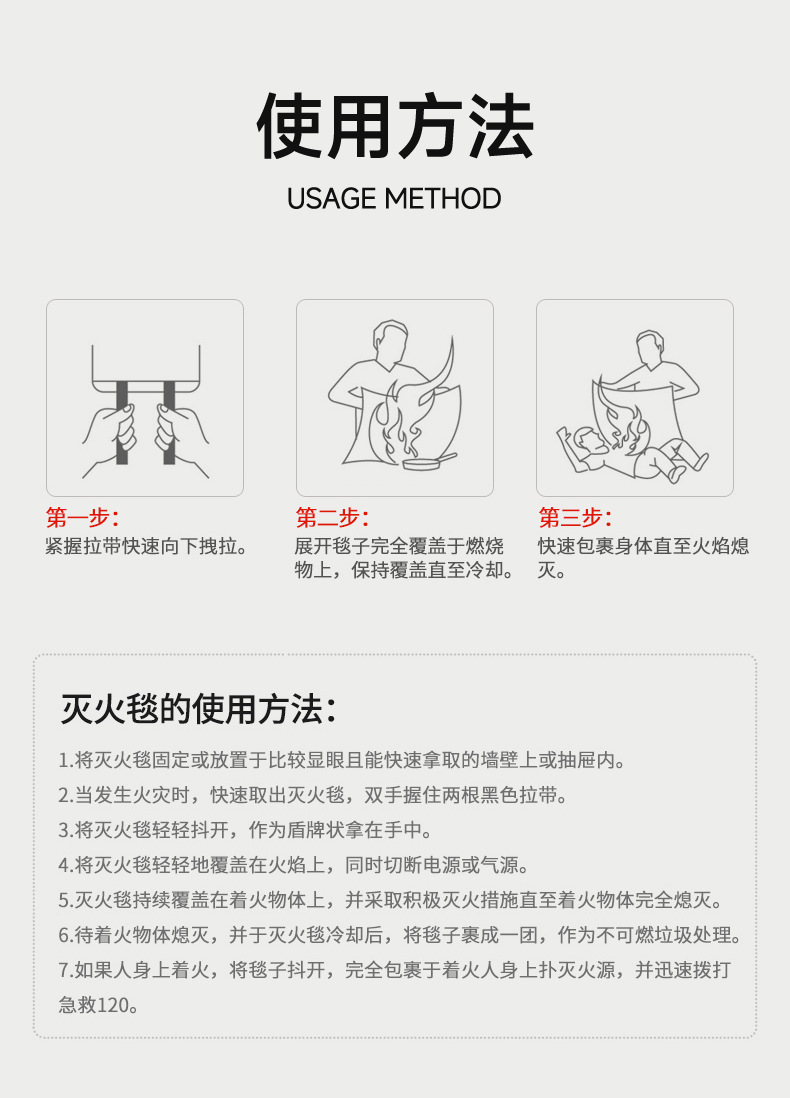 使用方法

USAGE METHOD

第一步：
紧握拉带快速向下拽拉。

第二步：
展开毯子完全覆盖于燃烧物上，保持覆盖直至冷却。

第三步：
快速包裹身体直至火焰熄灭。

灭火毯的使用方法：

1.将灭火毯固定或放置于比较显眼且能快速拿取的墙壁上或抽屉内。
2.当发生火灾时，快速取出灭火毯，双手握住两根黑色拉带。
3.将灭火毯轻轻抖开，作为盾牌状拿在手中。
4.将灭火毯轻轻地覆盖在火焰上，同时切断电源或气源。
5.灭火毯持续覆盖在着火物体上，并采取积极灭火措施直至着火物体完全熄灭。
6.待着火物体熄灭，并于灭火毯冷却后，将毯子裹成一团，作为不可燃垃圾处理。
7.如果人身上着火，将毯子抖开，完全包裹于着火人身上扑灭火源，并迅速拨打急救120。